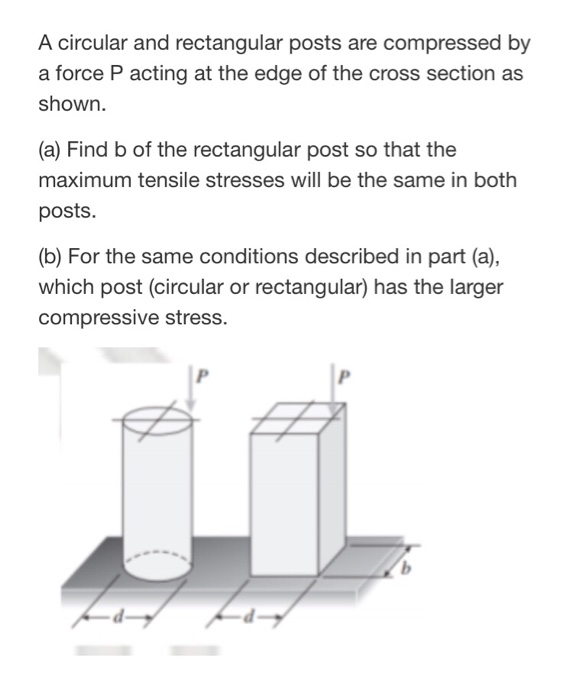 A circular and rectangular posts are compressed by a force P acting at the edge of the cross section as shown.

(a) Find b of the rectangular post so that the maximum tensile stresses will be the same in both posts.

(b) For the same conditions described in part (a), which post (circular or rectangular) has the larger compressive stress.

P

P

b

d

d