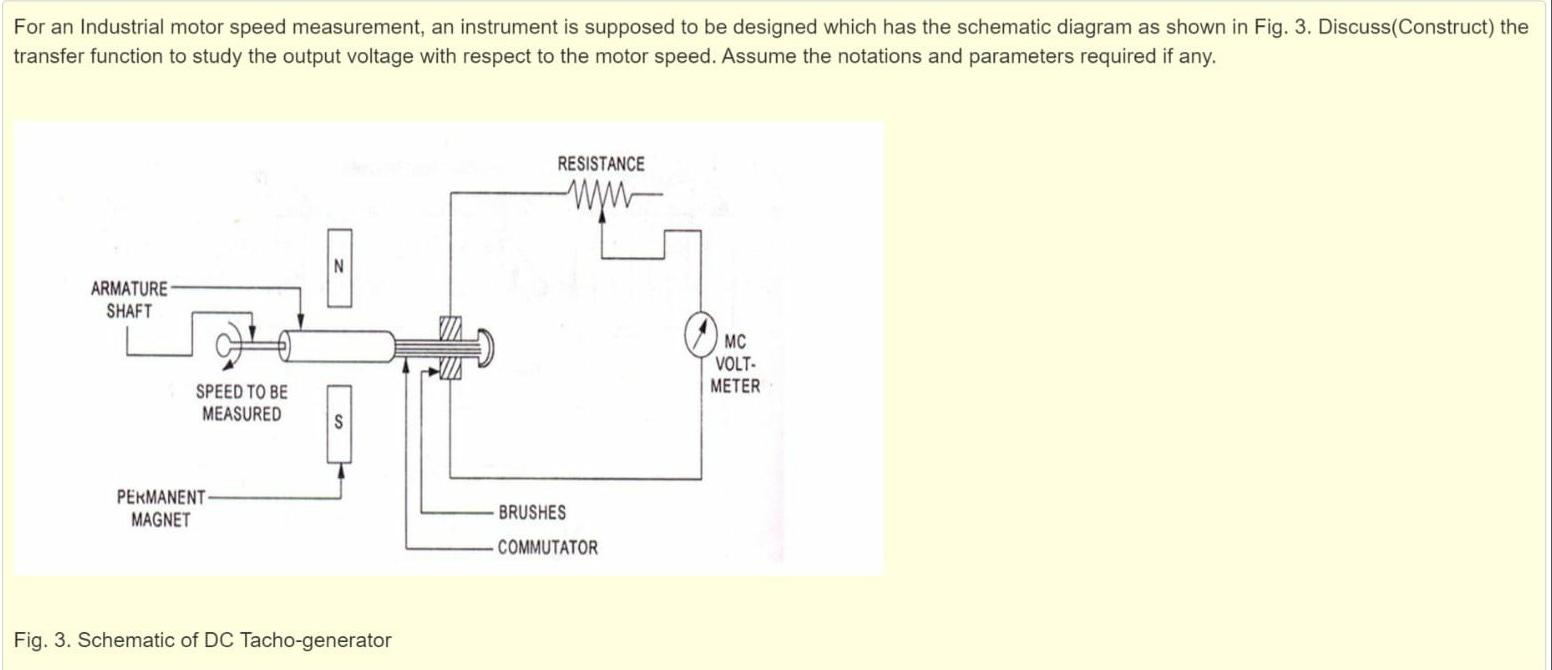 For an Industrial motor speed measurement, an instrument is supposed to be designed which has the schematic diagram as shown in Fig. 3. Discuss(Construct) the transfer function to study the output voltage with respect to the motor speed. Assume the notations and parameters required if any.

RESISTANCE

N

ARMATURE SHAFT

MC VOLT-METER

SPEED TO BE MEASURED

S

PERMANENT MAGNET

BRUSHES

COMMUTATOR

Fig. 3. Schematic of DC Tacho-generator