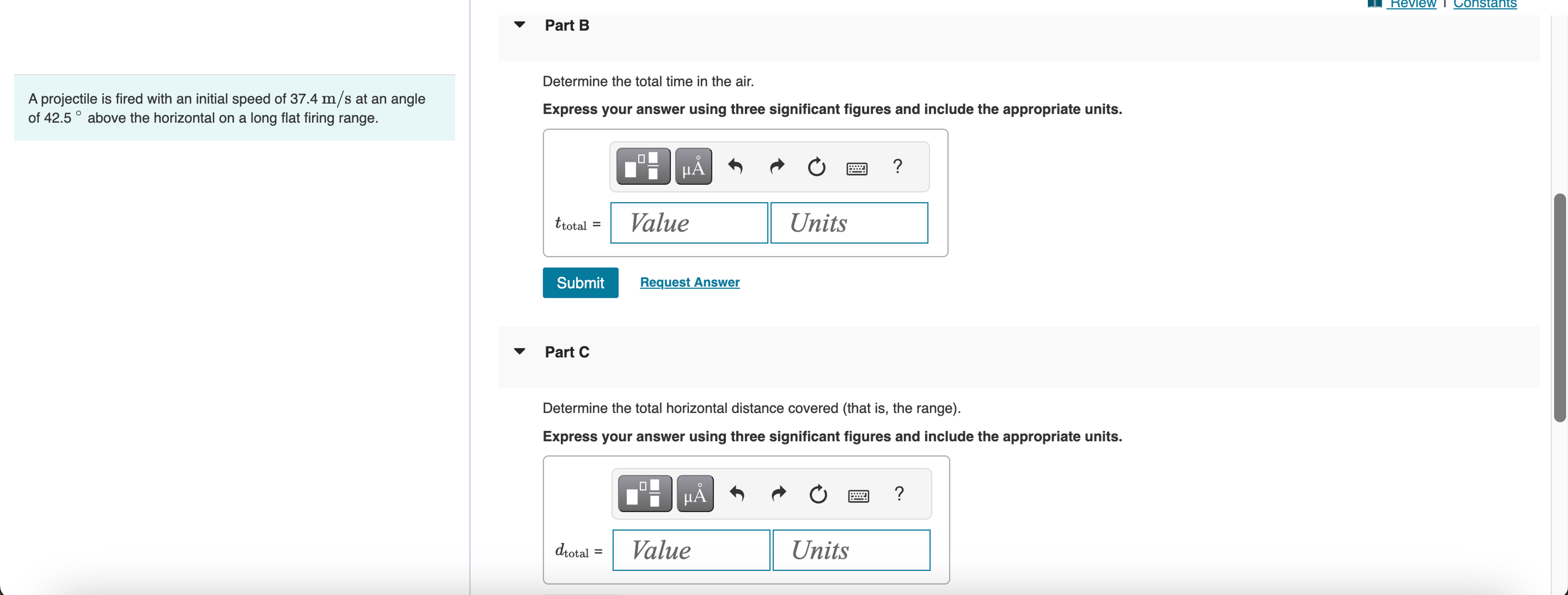 Review | Constants

A projectile is fired with an initial speed of 37.4 $m/s$ at an angle of 42.5 $^\circ$ above the horizontal on a long flat firing range.

Part B

Determine the total time in the air.

Express your answer using three significant figures and include the appropriate units.

μÅ ?

$t_{total}$ = Value Units

Submit Request Answer

Part C

Determine the total horizontal distance covered (that is, the range).

Express your answer using three significant figures and include the appropriate units.

μÅ ?

$d_{total}$ = Value Units