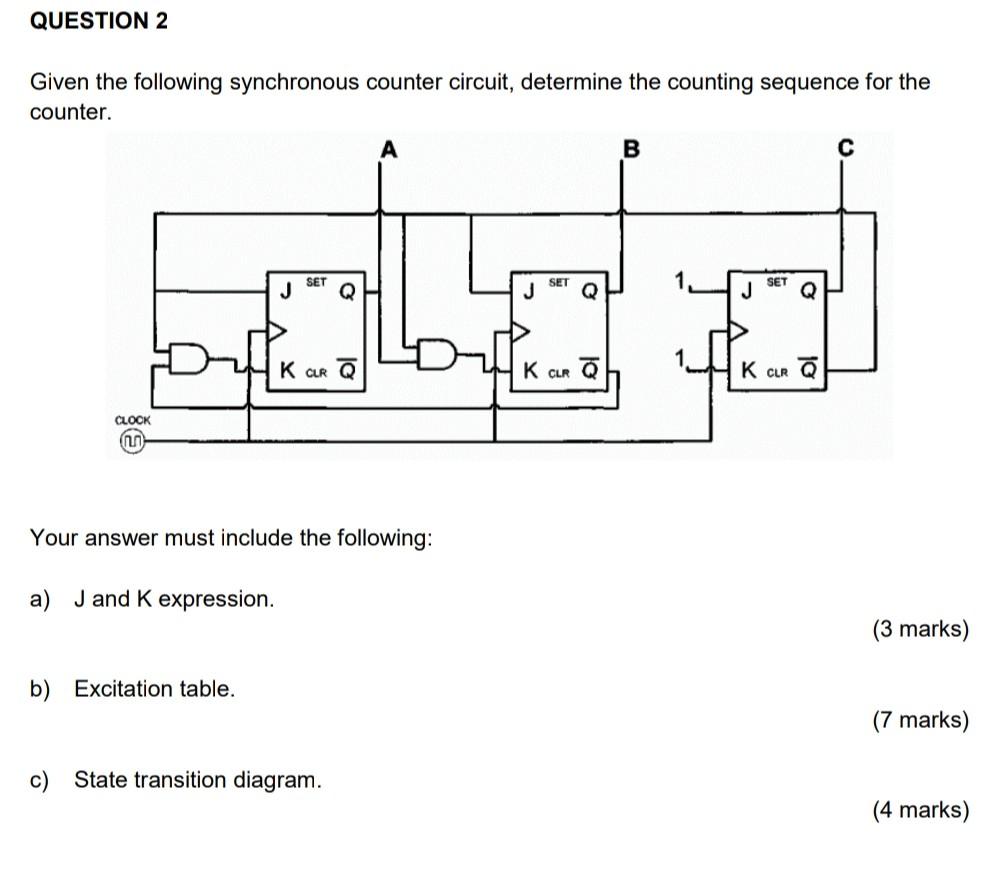 QUESTION 2

Given the following synchronous counter circuit, determine the counting sequence for the counter.

A
B
C
J SET Q
K CLR $\overline{Q}$
J SET Q
K CLR $\overline{Q}$
1
1
J SET Q
K CLR $\overline{Q}$
CLOCK

Your answer must include the following:

a) J and K expression.

(3 marks)

b) Excitation table.

(7 marks)

c) State transition diagram.

(4 marks)