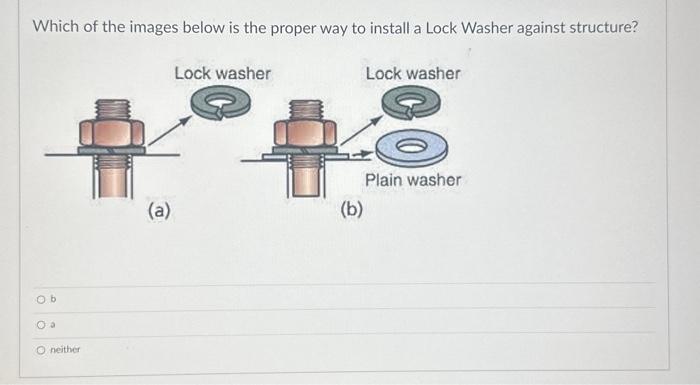 Which of the images below is the proper way to install a Lock Washer against structure?

Lock washer

(a)

Lock washer

Plain washer

(b)

b

a

neither