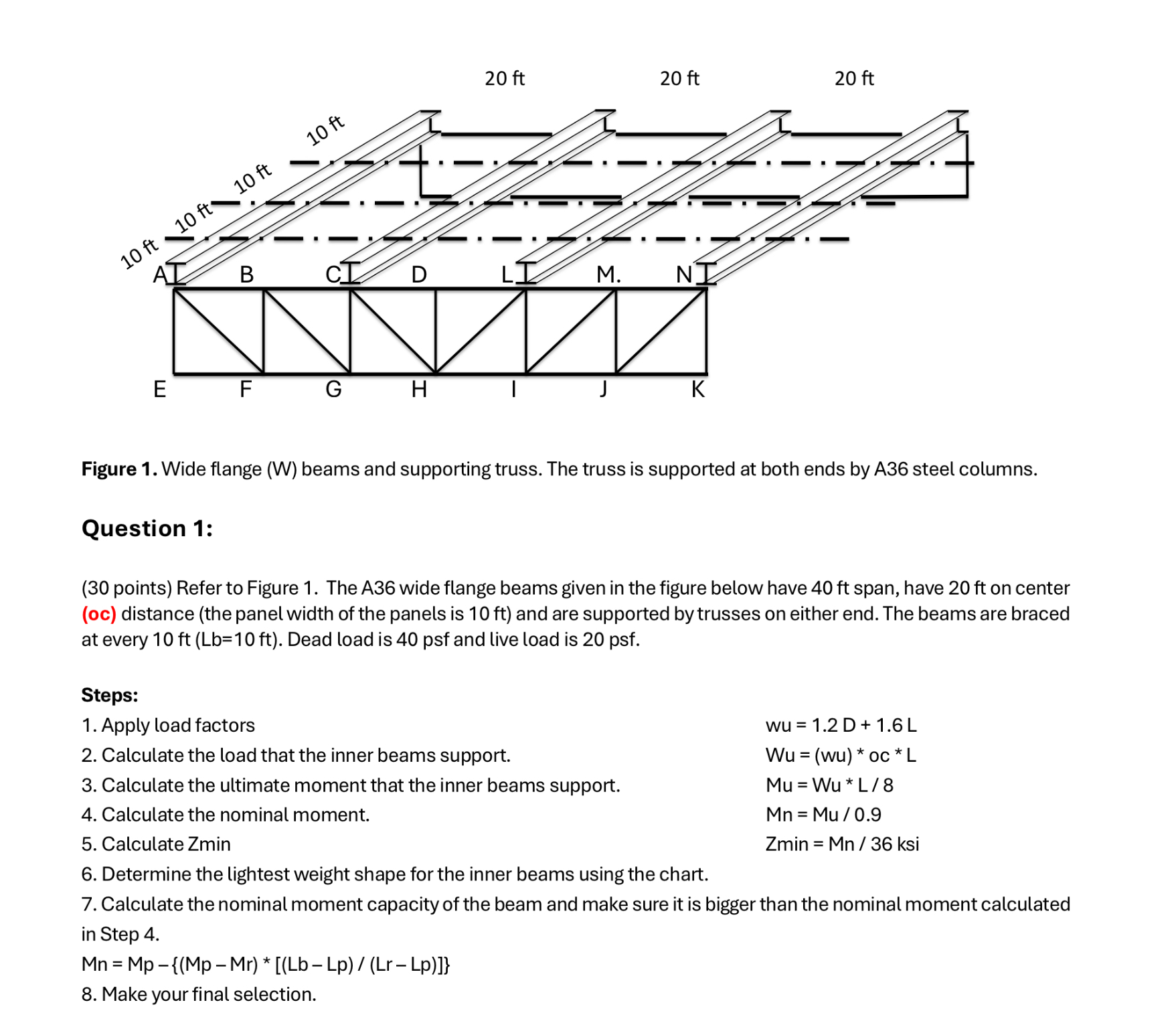 20 ft 20 ft 20 ft

10 ft
10 ft
10 ft
10 ft

A B C D L M. N

E F G H I J K

**Figure 1.** Wide flange (W) beams and supporting truss. The truss is supported at both ends by A36 steel columns.

**Question 1:**

(30 points) Refer to Figure 1. The A36 wide flange beams given in the figure below have 40 ft span, have 20 ft on center **(oc)** distance (the panel width of the panels is 10 ft) and are supported by trusses on either end. The beams are braced at every 10 ft (Lb=10 ft). Dead load is 40 psf and live load is 20 psf.

**Steps:**
1. Apply load factors wu = 1.2 D + 1.6 L
2. Calculate the load that the inner beams support. Wu = (wu) * oc * L
3. Calculate the ultimate moment that the inner beams support. Mu = Wu * L / 8
4. Calculate the nominal moment. Mn = Mu / 0.9
5. Calculate Zmin Zmin = Mn / 36 ksi
6. Determine the lightest weight shape for the inner beams using the chart.
7. Calculate the nominal moment capacity of the beam and make sure it is bigger than the nominal moment calculated in Step 4.
Mn = Mp – {(Mp – Mr) * [(Lb – Lp) / (Lr – Lp)]}
8. Make your final selection.