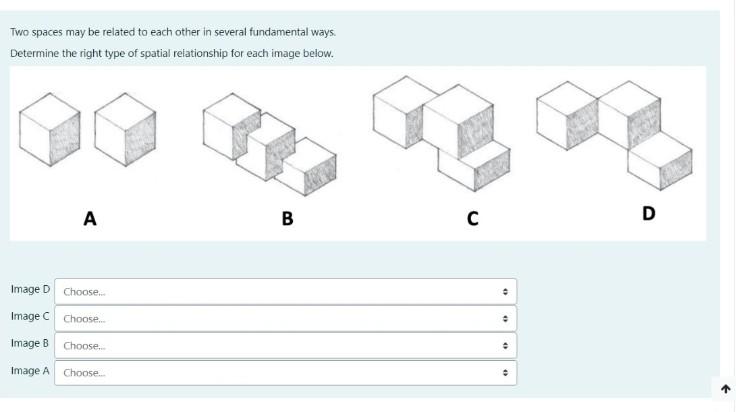 Two spaces may be related to each other in several fundamental ways.

Determine the right type of spatial relationship for each image below.

A

B

C

D

Image D Choose...

Image C Choose...

Image B Choose...

Image A Choose...