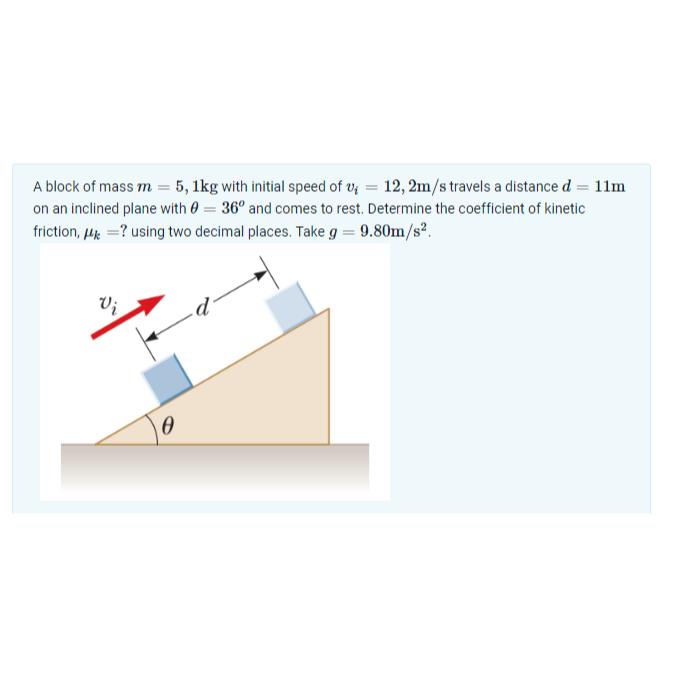 A block of mass $m = 5,1\text{kg}$ with initial speed of $v_i = 12,2\text{m/s}$ travels a distance $d = 11\text{m}$ on an inclined plane with $\theta = 36^o$ and comes to rest. Determine the coefficient of kinetic friction, $\mu_k = ?$ using two decimal places. Take $g = 9.80\text{m/s}^2$.

$v_i$

$d$

$\theta$