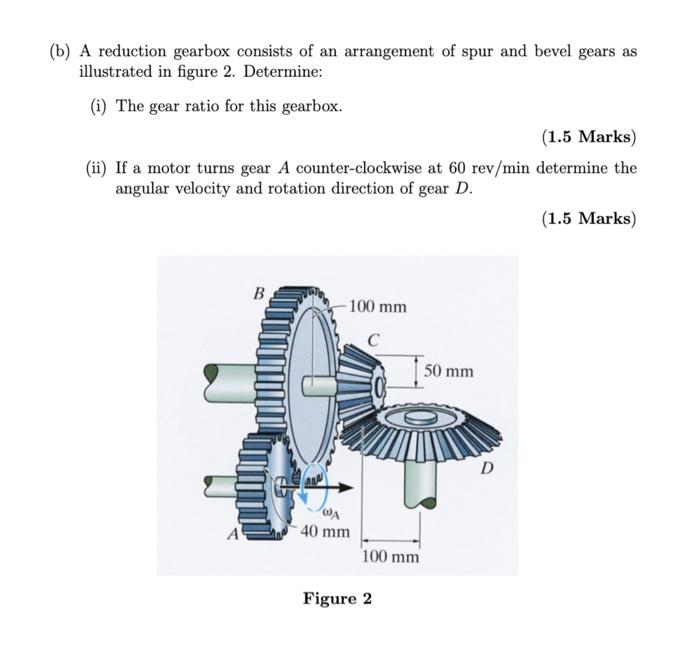 (b) A reduction gearbox consists of an arrangement of spur and bevel gears as illustrated in figure 2. Determine:

(i) The gear ratio for this gearbox.

(1.5 Marks)

(ii) If a motor turns gear $A$ counter-clockwise at 60 rev/min determine the angular velocity and rotation direction of gear $D$.

(1.5 Marks)

B

100 mm

C

50 mm

D

$\omega_A$

A

40 mm

100 mm

Figure 2