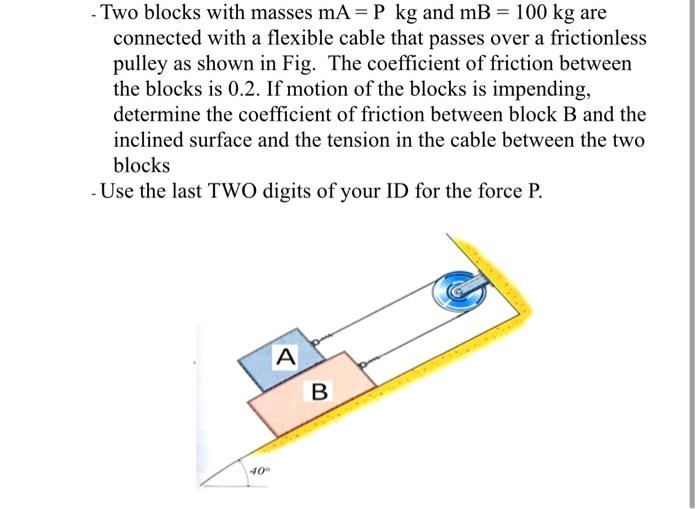 - Two blocks with masses mA = P kg and mB = 100 kg are connected with a flexible cable that passes over a frictionless pulley as shown in Fig. The coefficient of friction between the blocks is 0.2. If motion of the blocks is impending, determine the coefficient of friction between block B and the inclined surface and the tension in the cable between the two blocks

- Use the last TWO digits of your ID for the force P.

A

B

40°