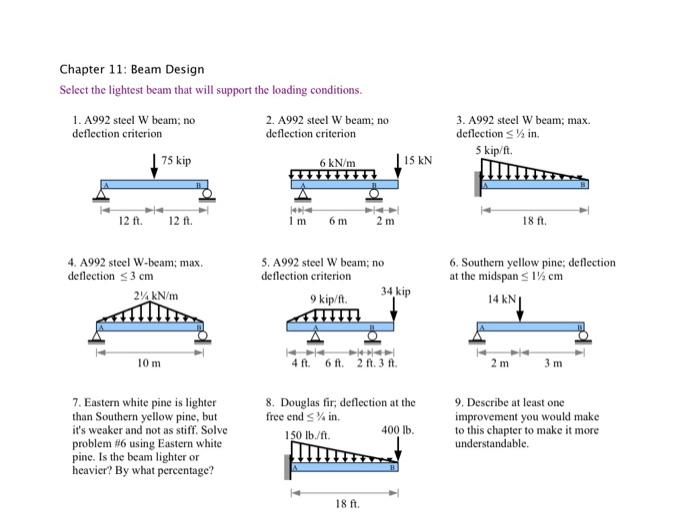 Chapter 11: Beam Design

Select the lightest beam that will support the loading conditions.

1. A992 steel W beam; no deflection criterion

75 kip

A B

12 ft. 12 ft.

2. A992 steel W beam; no deflection criterion

6 kN/m

15 kN

A B

1 m 6 m 2 m

3. A992 steel W beam; max. deflection ≤ ½ in.

5 kip/ft.

A B

18 ft.

4. A992 steel W-beam; max. deflection ≤ 3 cm

2¼ kN/m

A B

10 m

5. A992 steel W beam; no deflection criterion

9 kip/ft.

34 kip

A B

4 ft. 6 ft. 2 ft. 3 ft.

6. Southern yellow pine; deflection at the midspan ≤ 1½ cm

14 kN

A B

2 m 3 m

7. Eastern white pine is lighter than Southern yellow pine, but it's weaker and not as stiff. Solve problem #6 using Eastern white pine. Is the beam lighter or heavier? By what percentage?

8. Douglas fir; deflection at the free end ≤ ¾ in.

150 lb./ft.

400 lb.

A B

18 ft.

9. Describe at least one improvement you would make to this chapter to make it more understandable.