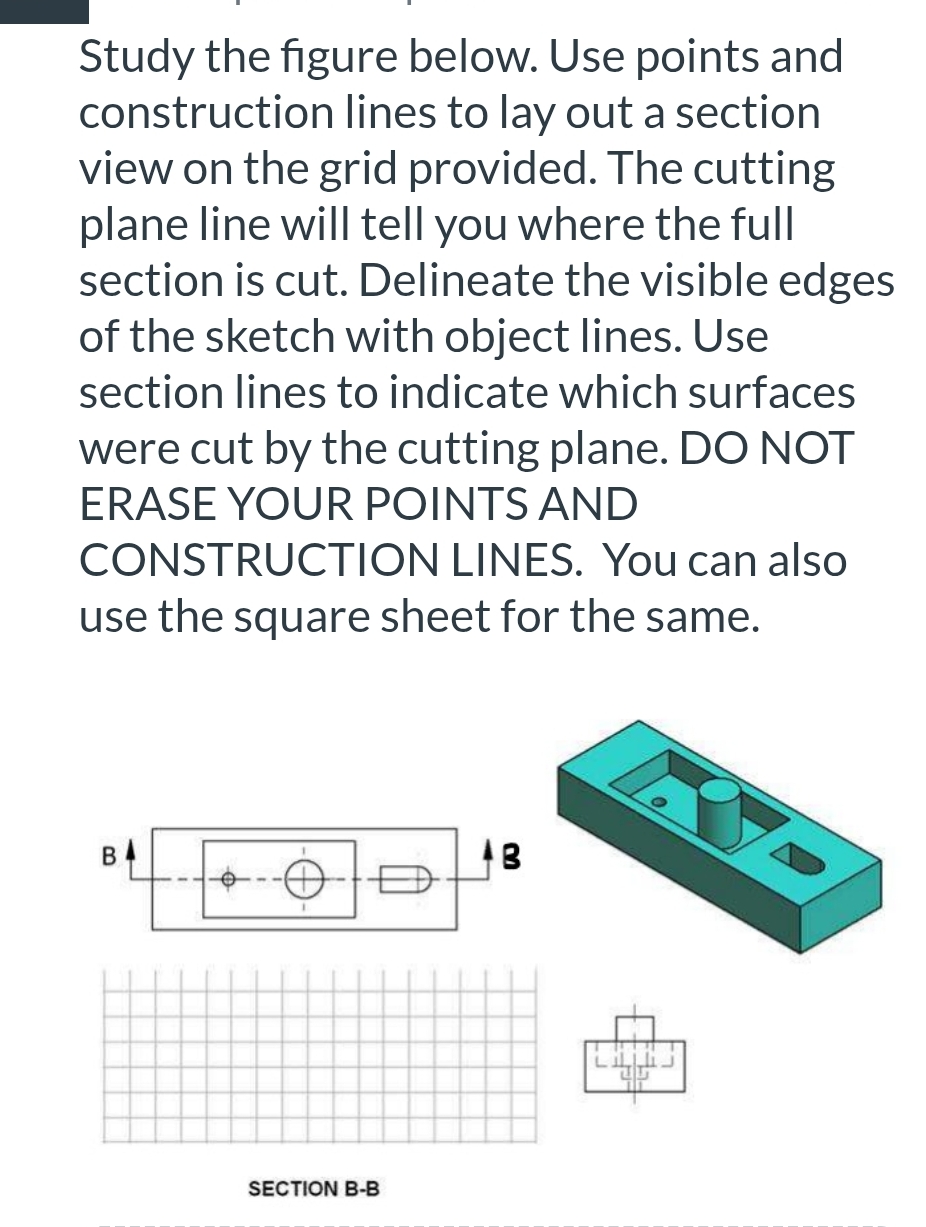 Study the figure below. Use points and construction lines to lay out a section view on the grid provided. The cutting plane line will tell you where the full section is cut. Delineate the visible edges of the sketch with object lines. Use section lines to indicate which surfaces were cut by the cutting plane. DO NOT ERASE YOUR POINTS AND CONSTRUCTION LINES. You can also use the square sheet for the same.

B

B

SECTION B-B