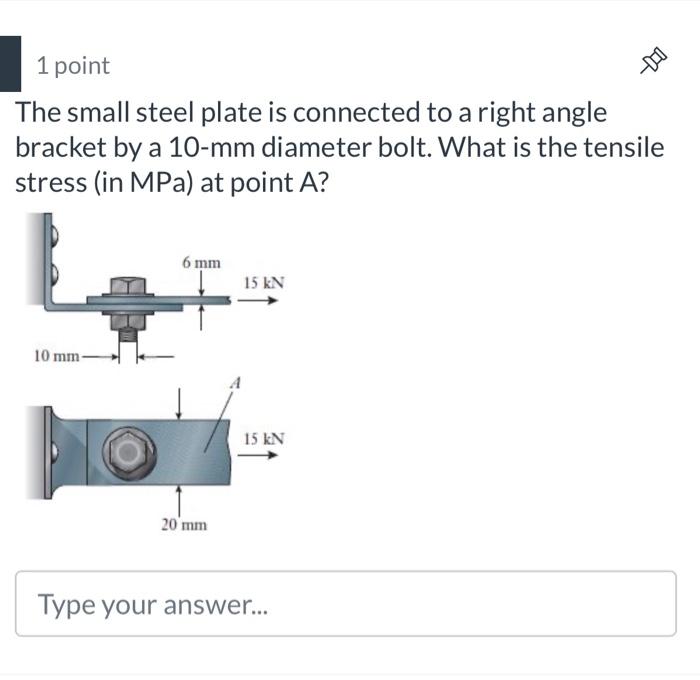 1 point

The small steel plate is connected to a right angle bracket by a 10-mm diameter bolt. What is the tensile stress (in MPa) at point A?

6 mm
15 kN
10 mm
A
15 kN
20 mm

Type your answer...