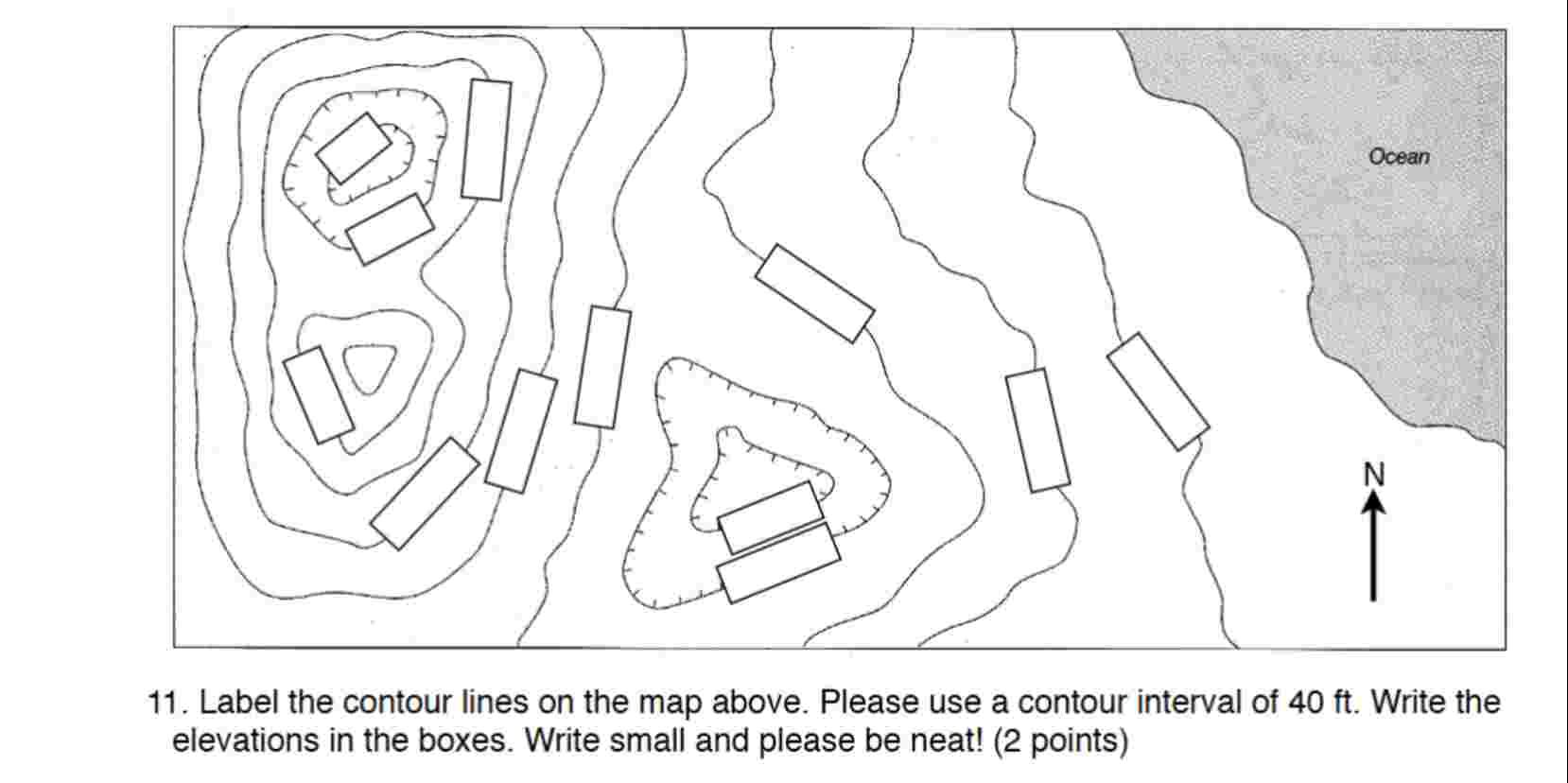 Ocean

N

11. Label the contour lines on the map above. Please use a contour interval of 40 ft. Write the elevations in the boxes. Write small and please be neat! (2 points)