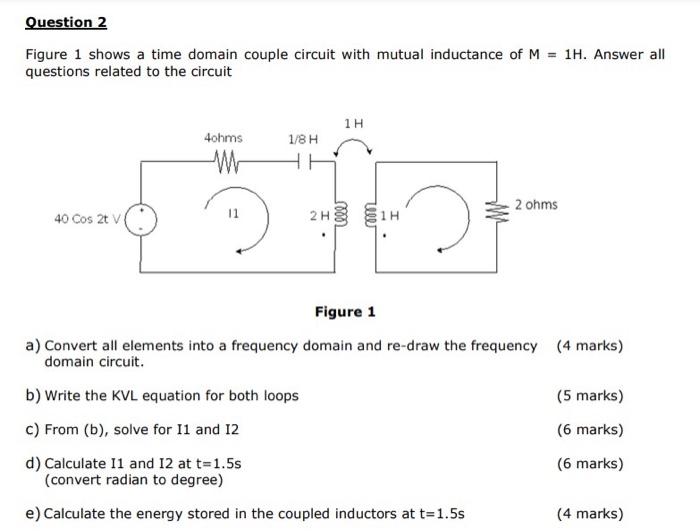 Question 2

Figure 1 shows a time domain couple circuit with mutual inductance of M = 1H. Answer all questions related to the circuit

4ohms
1/8 H
1 H
40 Cos 2t V
I1
2 H
1 H
2 ohms

Figure 1

a) Convert all elements into a frequency domain and re-draw the frequency domain circuit. (4 marks)

b) Write the KVL equation for both loops (5 marks)

c) From (b), solve for I1 and I2 (6 marks)

d) Calculate I1 and I2 at t=1.5s (convert radian to degree) (6 marks)

e) Calculate the energy stored in the coupled inductors at t=1.5s (4 marks)