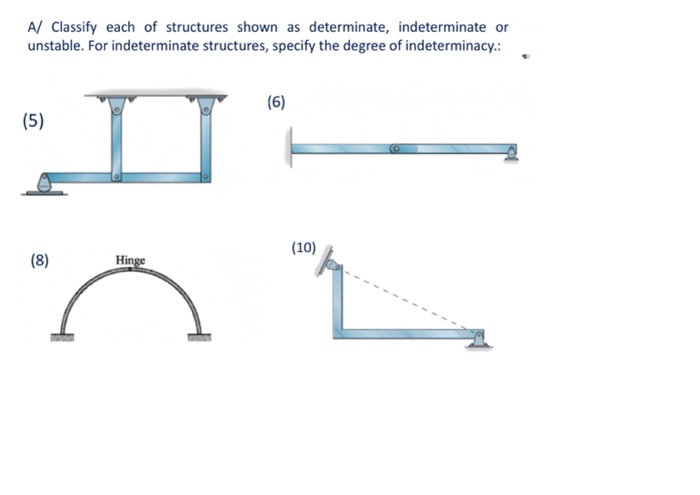 A/ Classify each of structures shown as determinate, indeterminate or unstable. For indeterminate structures, specify the degree of indeterminacy.:

(5)

(6)

(8)

Hinge

(10)