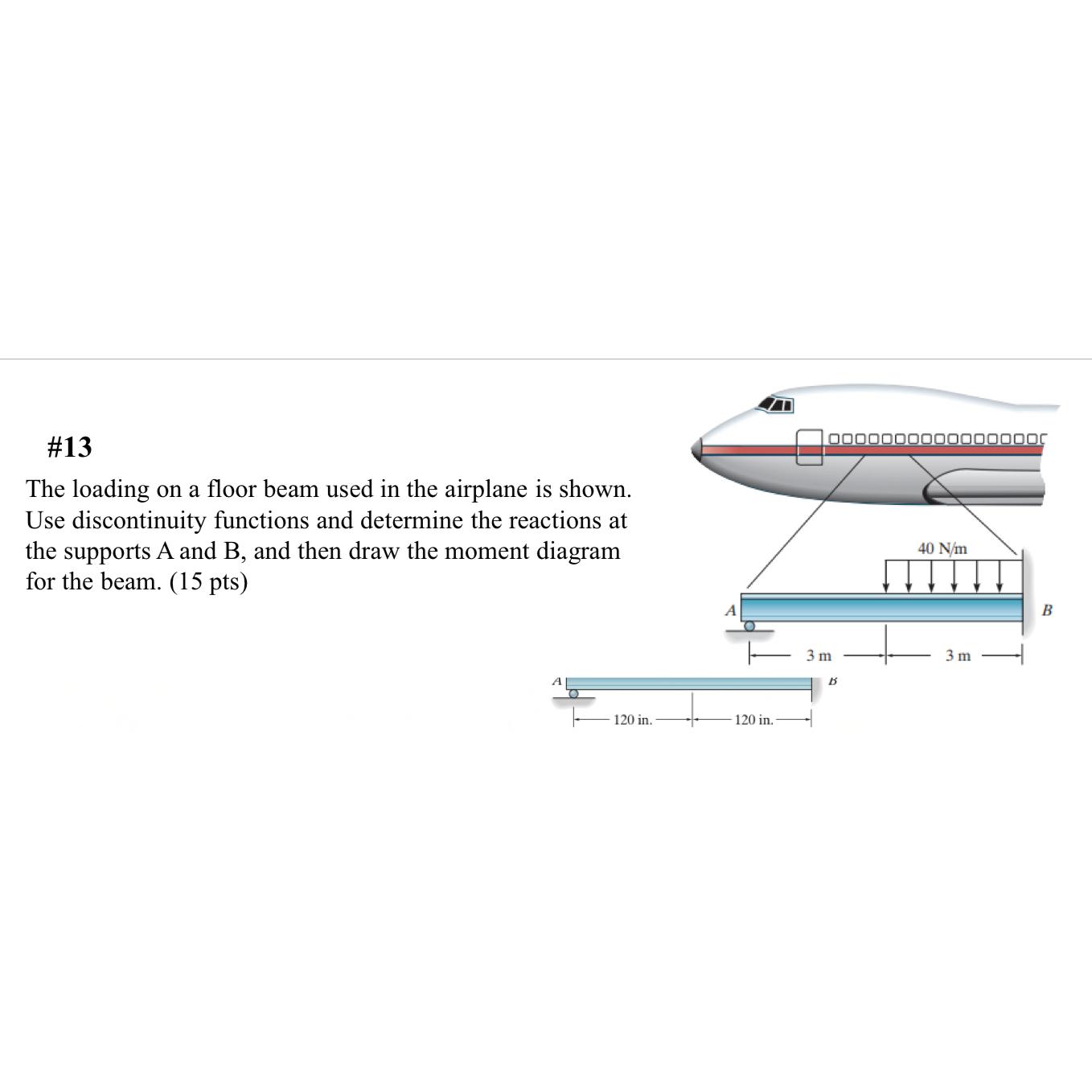 #13

The loading on a floor beam used in the airplane is shown. Use discontinuity functions and determine the reactions at the supports A and B, and then draw the moment diagram for the beam. (15 pts)

40 N/m

A

B

3 m

3 m

A

B

120 in.

120 in.