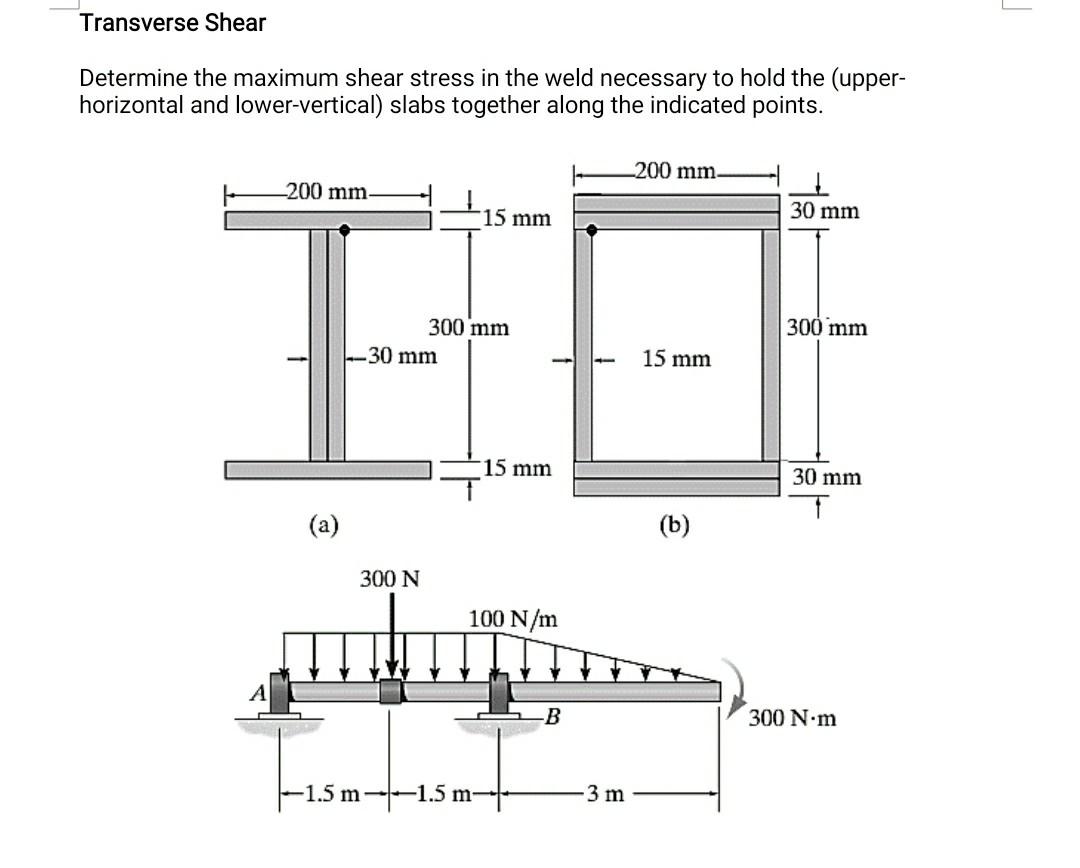 Transverse Shear

Determine the maximum shear stress in the weld necessary to hold the (upper-horizontal and lower-vertical) slabs together along the indicated points.

200 mm
15 mm
300 mm
30 mm
15 mm
(a)

200 mm
30 mm
300 mm
15 mm
30 mm
(b)

300 N
100 N/m
A
B
300 N·m
1.5 m
1.5 m
3 m