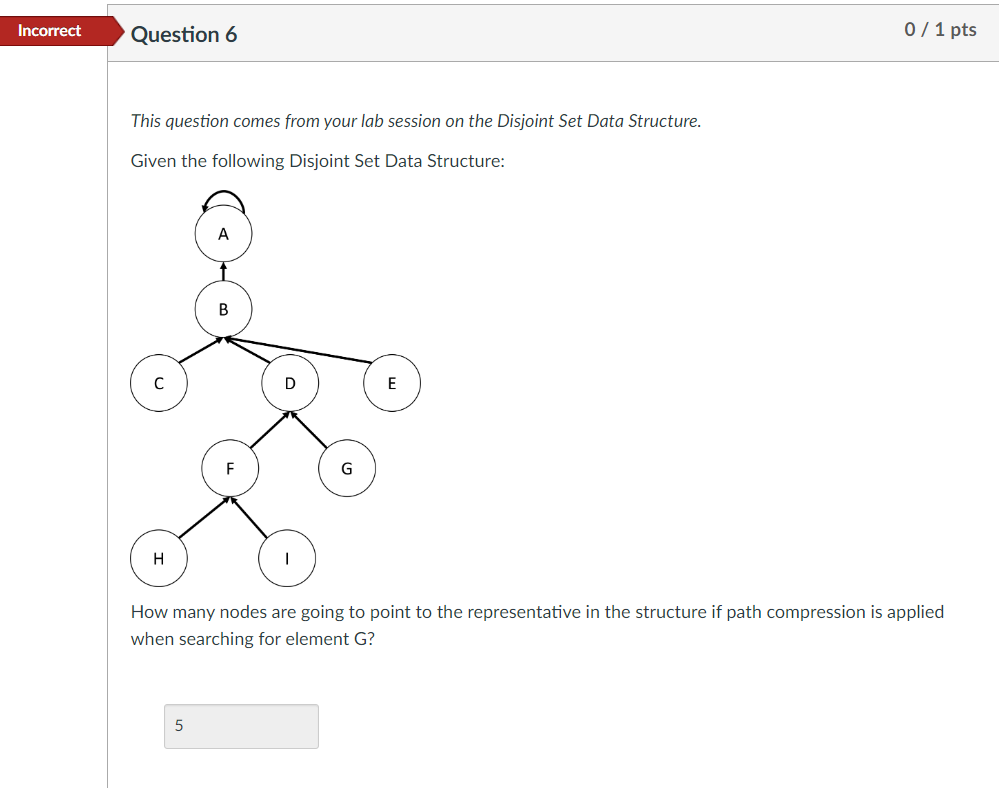 Incorrect

Question 6

0 / 1 pts

This question comes from your lab session on the Disjoint Set Data Structure.

Given the following Disjoint Set Data Structure:

A

B

C

D

E

F

G

H

I

How many nodes are going to point to the representative in the structure if path compression is applied when searching for element G?

5