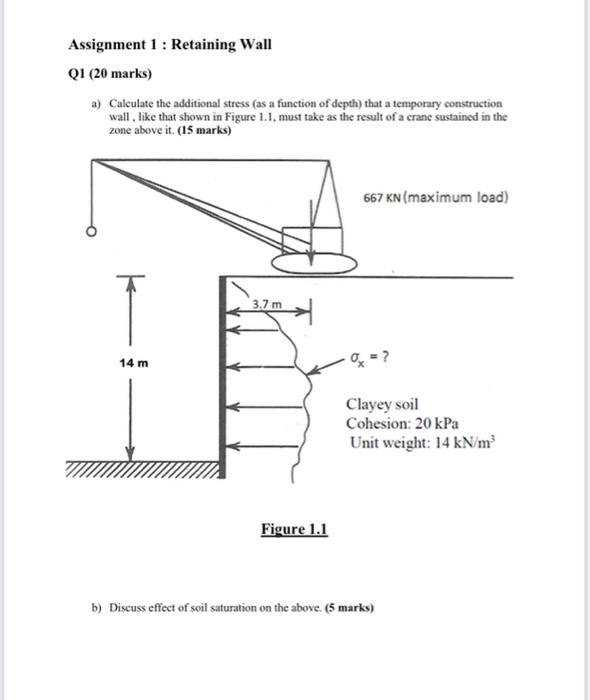 Assignment 1 : Retaining Wall

Q1 (20 marks)

a) Calculate the additional stress (as a function of depth) that a temporary construction wall , like that shown in Figure 1.1, must take as the result of a crane sustained in the zone above it. (15 marks)

667 KN (maximum load)

3.7 m

14 m

$\sigma_x = ?$

Clayey soil
Cohesion: 20 kPa
Unit weight: 14 kN/m$^3$

Figure 1.1

b) Discuss effect of soil saturation on the above. (5 marks)