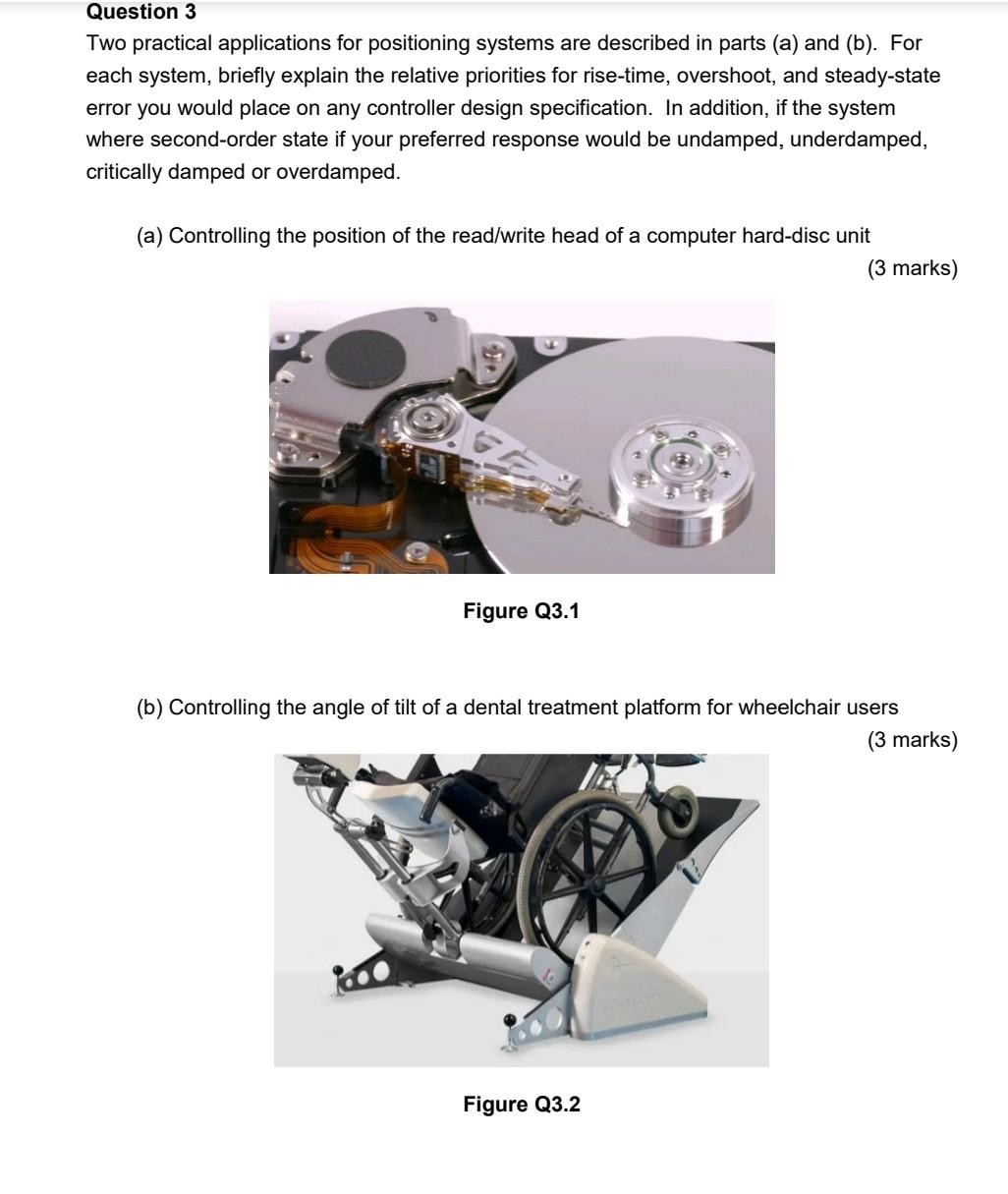 Question 3
Two practical applications for positioning systems are described in parts (a) and (b). For each system, briefly explain the relative priorities for rise-time, overshoot, and steady-state error you would place on any controller design specification. In addition, if the system where second-order state if your preferred response would be undamped, underdamped, critically damped or overdamped.

(a) Controlling the position of the read/write head of a computer hard-disc unit
(3 marks)

Figure Q3.1

(b) Controlling the angle of tilt of a dental treatment platform for wheelchair users
(3 marks)

Figure Q3.2