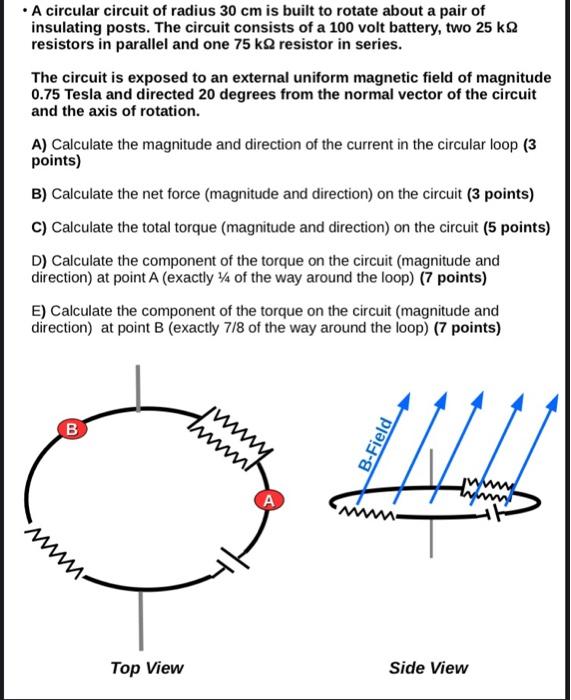 • A circular circuit of radius 30 cm is built to rotate about a pair of insulating posts. The circuit consists of a 100 volt battery, two 25 kΩ resistors in parallel and one 75 kΩ resistor in series.

The circuit is exposed to an external uniform magnetic field of magnitude 0.75 Tesla and directed 20 degrees from the normal vector of the circuit and the axis of rotation.

A) Calculate the magnitude and direction of the current in the circular loop (3 points)

B) Calculate the net force (magnitude and direction) on the circuit (3 points)

C) Calculate the total torque (magnitude and direction) on the circuit (5 points)

D) Calculate the component of the torque on the circuit (magnitude and direction) at point A (exactly ¼ of the way around the loop) (7 points)

E) Calculate the component of the torque on the circuit (magnitude and direction) at point B (exactly 7/8 of the way around the loop) (7 points)

B

A

B-Field

Top View

Side View