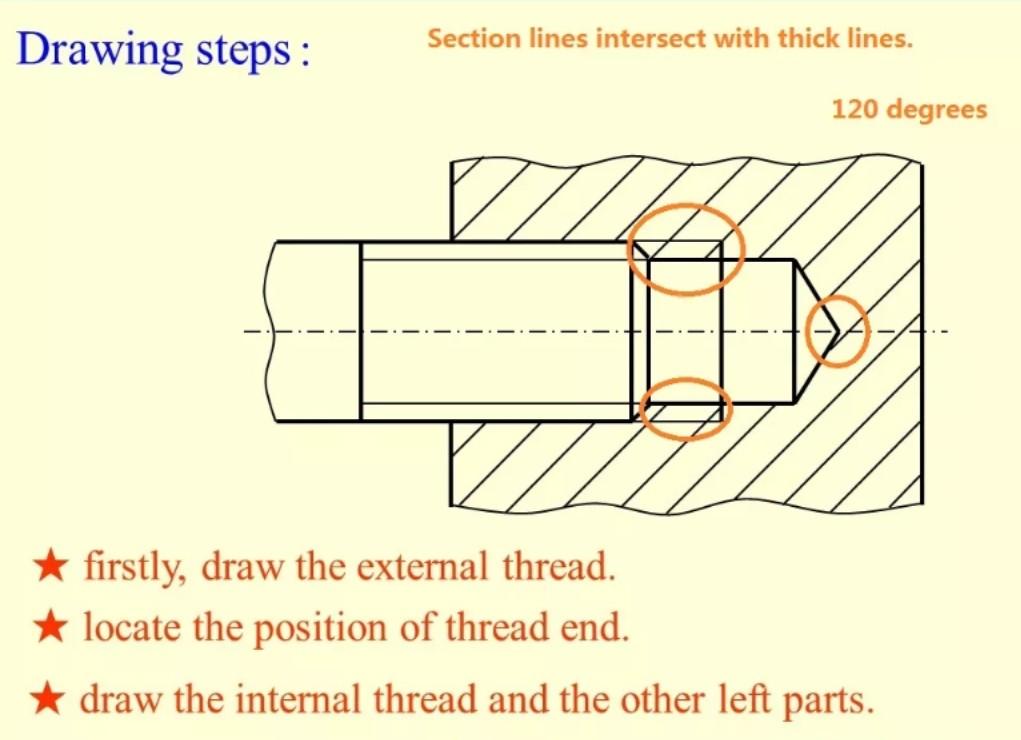 Drawing steps :

Section lines intersect with thick lines.

120 degrees

★ firstly, draw the external thread.

★ locate the position of thread end.

★ draw the internal thread and the other left parts.