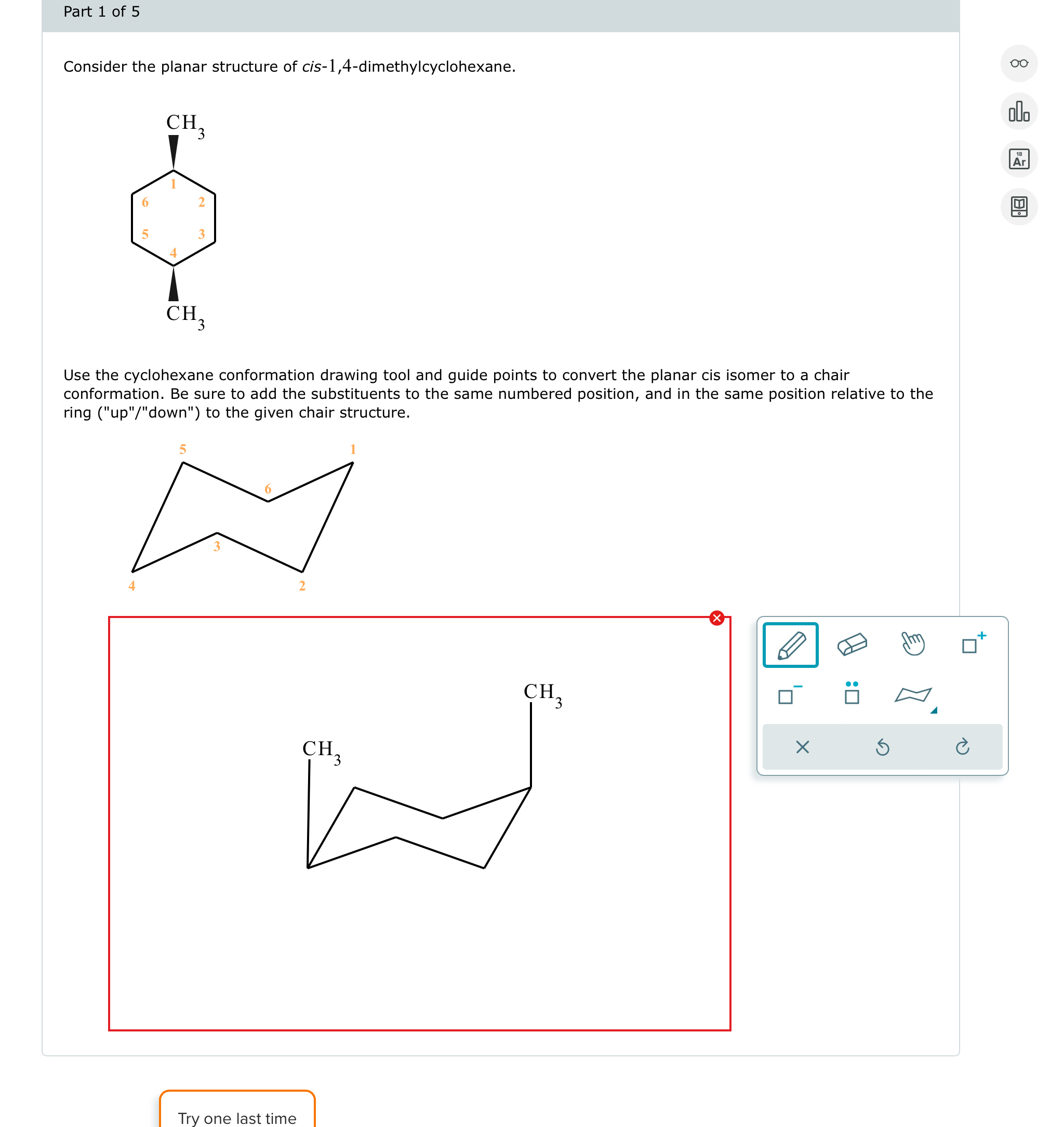 Part 1 of 5

Consider the planar structure of cis-1,4-dimethylcyclohexane.

$CH_3$
1
6
2
5
3
4
$CH_3$

Use the cyclohexane conformation drawing tool and guide points to convert the planar cis isomer to a chair conformation. Be sure to add the substituents to the same numbered position, and in the same position relative to the ring ("up"/"down") to the given chair structure.

5
1
6
3
4
2

$CH_3$
$CH_3$

18
Ar

Try one last time