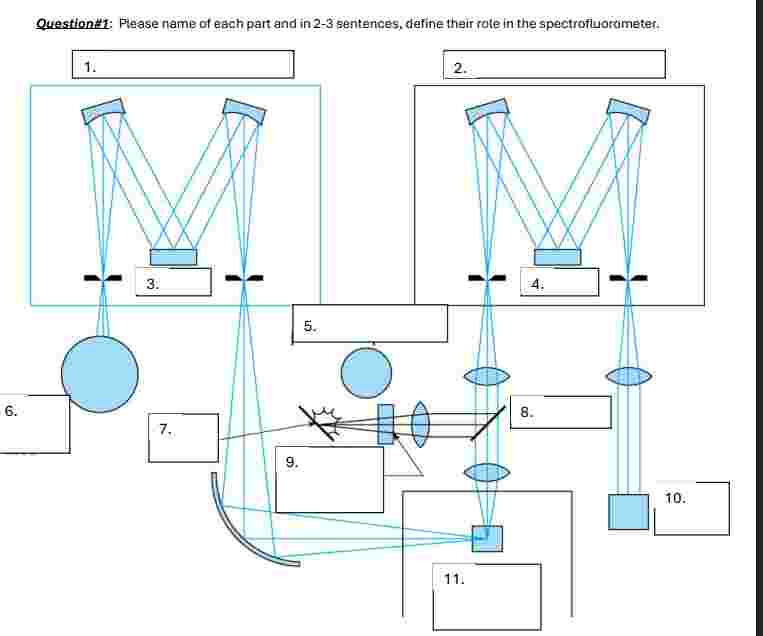 Question#1: Please name of each part and in 2-3 sentences, define their role in the spectrofluorometer.

1.

2.

3.

4.

5.

6.

7.

8.

9.

10.

11.