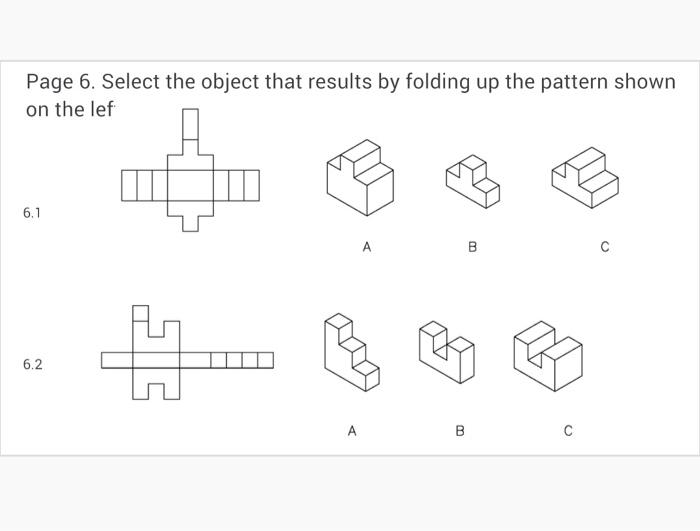 Page 6. Select the object that results by folding up the pattern shown on the lef

6.1

A

B

C

6.2

A

B

C