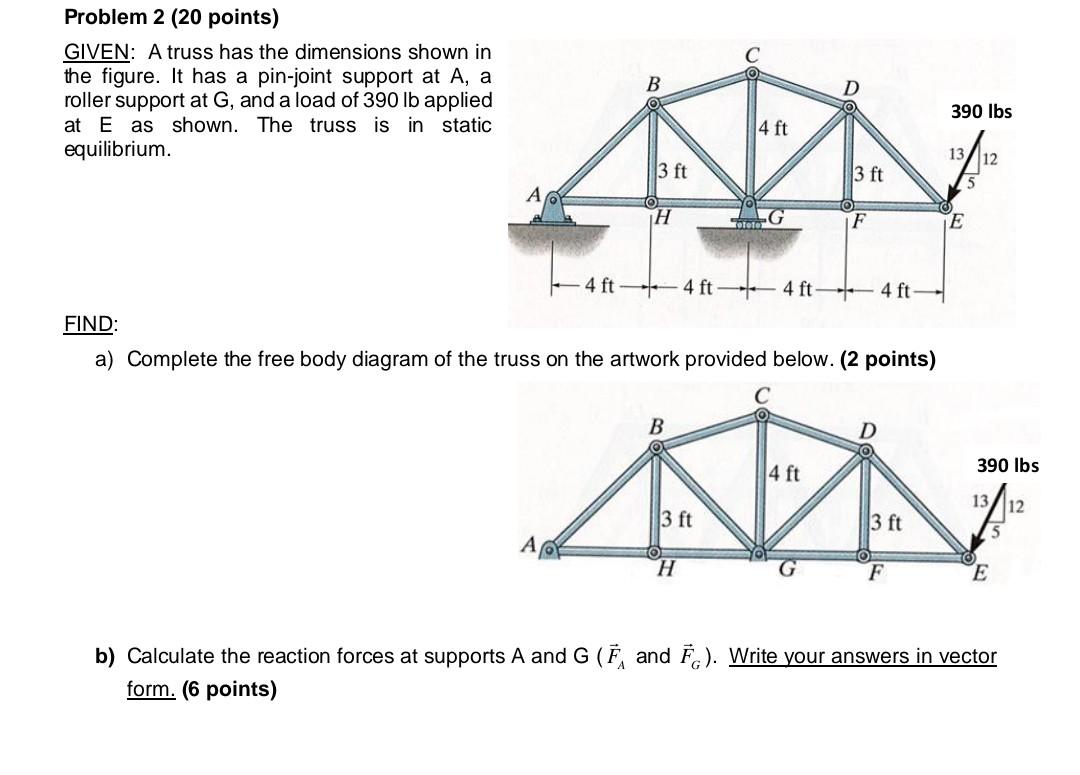 Problem 2 (20 points)

GIVEN: A truss has the dimensions shown in the figure. It has a pin-joint support at A, a roller support at G, and a load of 390 lb applied at E as shown. The truss is in static equilibrium.

C
B
D
390 lbs
4 ft
13
12
5
3 ft
3 ft
A
H
G
F
E
4 ft
4 ft
4 ft
4 ft

FIND:

a) Complete the free body diagram of the truss on the artwork provided below. (2 points)

C
B
D
390 lbs
4 ft
13
12
5
3 ft
3 ft
A
H
G
F
E

b) Calculate the reaction forces at supports A and G ($\vec{F}_A$ and $\vec{F}_G$). Write your answers in vector form. (6 points)