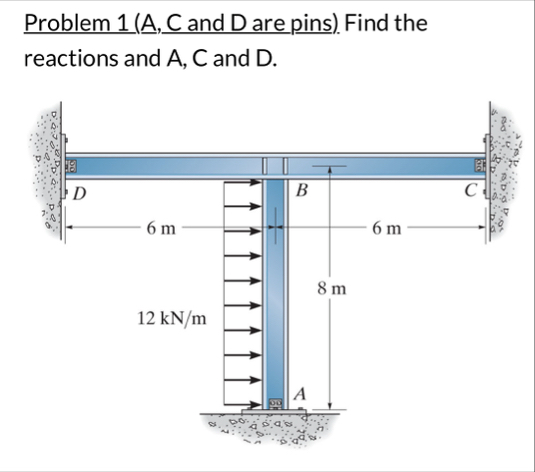 Problem 1 (A, C and D are pins) Find the reactions and A, C and D.

D
B
C
6 m
6 m
8 m
12 kN/m
A