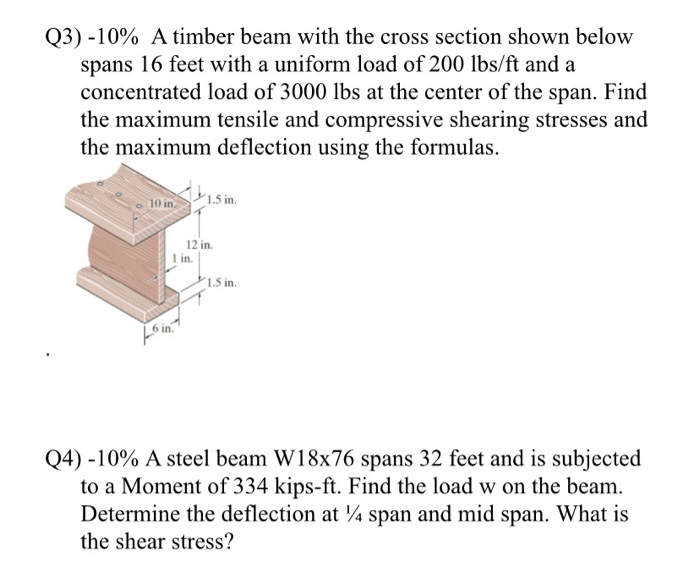 Q3) -10% A timber beam with the cross section shown below spans 16 feet with a uniform load of 200 lbs/ft and a concentrated load of 3000 lbs at the center of the span. Find the maximum tensile and compressive shearing stresses and the maximum deflection using the formulas.

10 in.
1.5 in.
12 in.
1 in.
1.5 in.
6 in.

.

Q4) -10% A steel beam W18x76 spans 32 feet and is subjected to a Moment of 334 kips-ft. Find the load w on the beam. Determine the deflection at ¼ span and mid span. What is the shear stress?