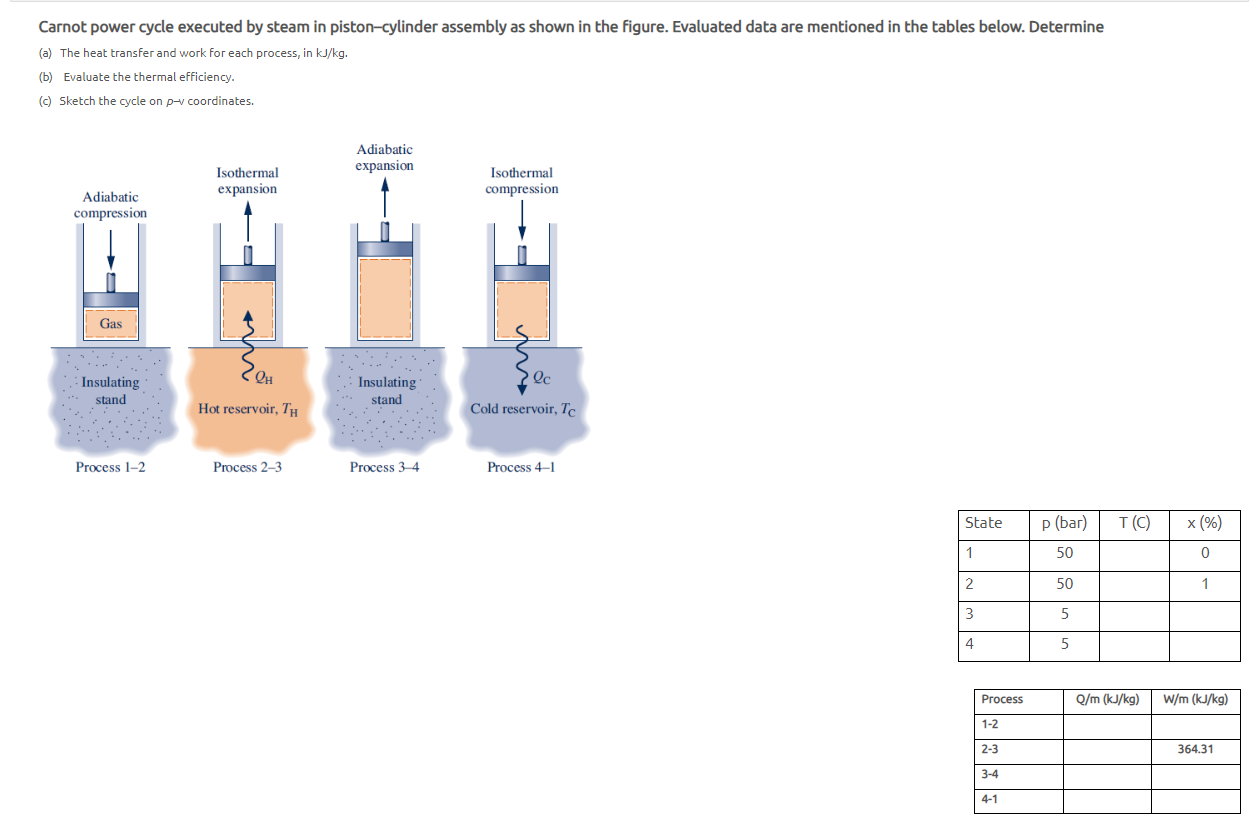 Carnot power cycle executed by steam in piston–cylinder assembly as shown in the figure. Evaluated data are mentioned in the tables below. Determine

(a) The heat transfer and work for each process, in kJ/kg.

(b) Evaluate the thermal efficiency.

(c) Sketch the cycle on p–v coordinates.

Adiabatic compression
Gas
Insulating stand
Process 1–2

Isothermal expansion
$Q_H$
Hot reservoir, $T_H$
Process 2–3

Adiabatic expansion
Insulating stand
Process 3–4

Isothermal compression
$Q_C$
Cold reservoir, $T_C$
Process 4–1

| State | p (bar) | T (C) | x (%) |
|---|---|---|---|
| 1 | 50 | | 0 |
| 2 | 50 | | 1 |
| 3 | 5 | | |
| 4 | 5 | | |

| Process | Q/m (kJ/kg) | W/m (kJ/kg) |
|---|---|---|
| 1-2 | | |
| 2-3 | | 364.31 |
| 3-4 | | |
| 4-1 | | |