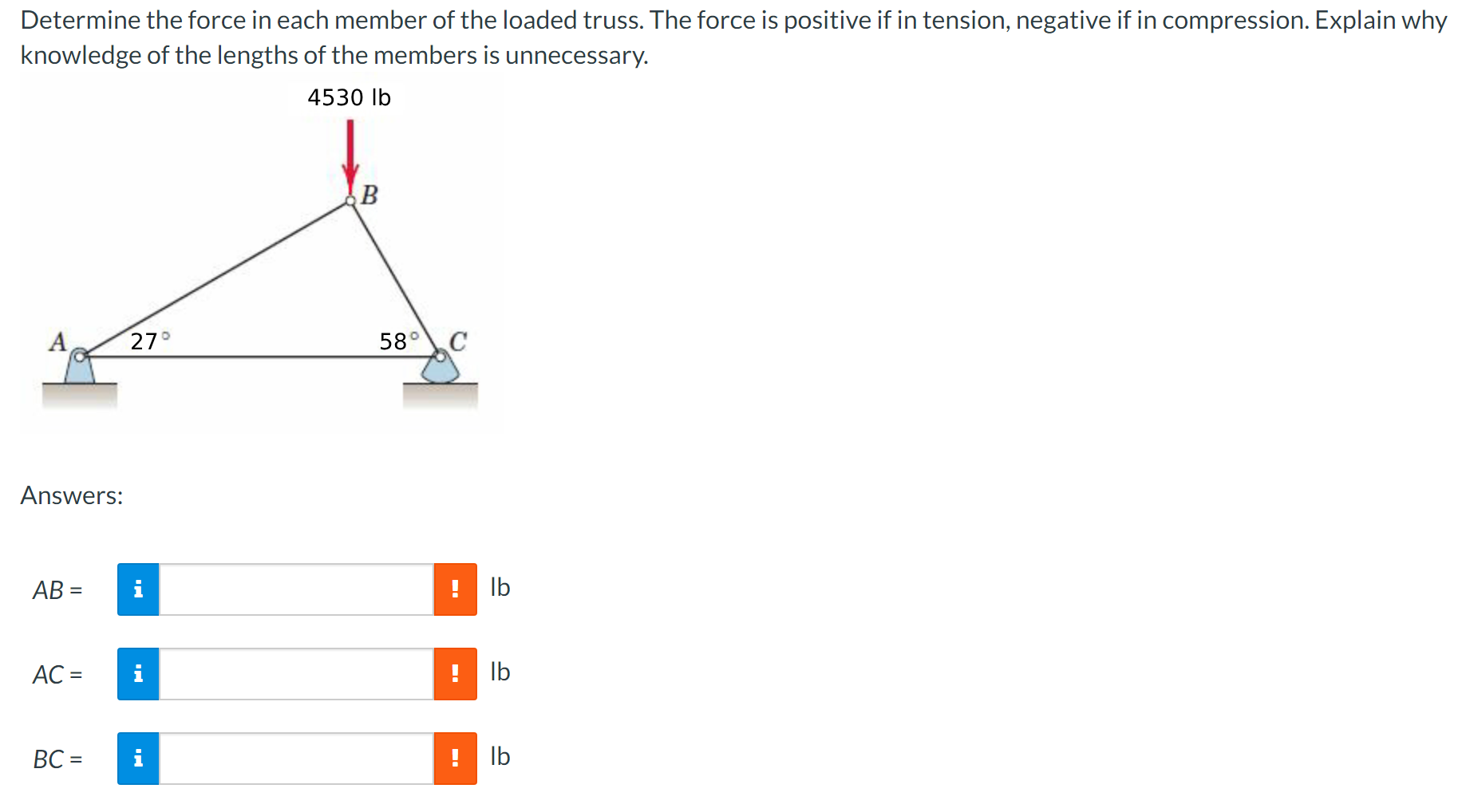 Determine the force in each member of the loaded truss. The force is positive if in tension, negative if in compression. Explain why knowledge of the lengths of the members is unnecessary.

4530 lb

B

A

27°

58°

C

Answers:

AB = i ! lb

AC = i ! lb

BC = i ! lb