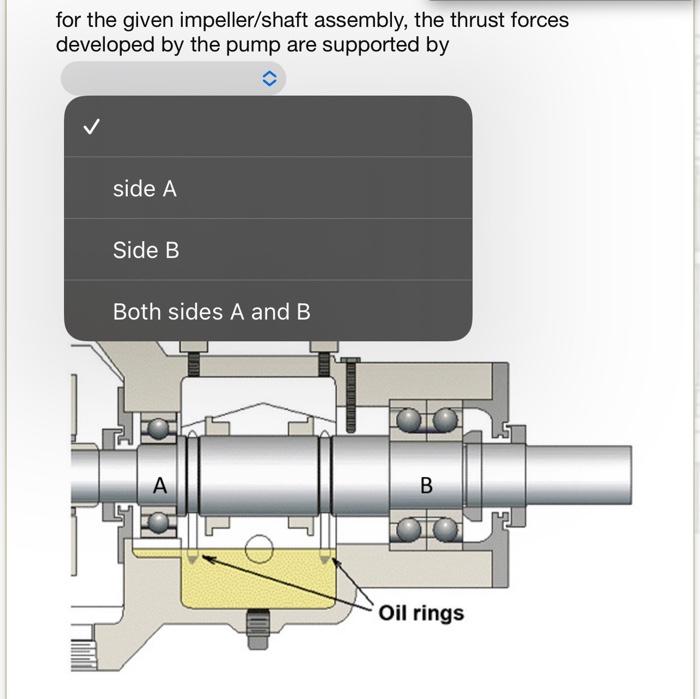 for the given impeller/shaft assembly, the thrust forces developed by the pump are supported by

✓

side A

Side B

Both sides A and B

A

B

Oil rings