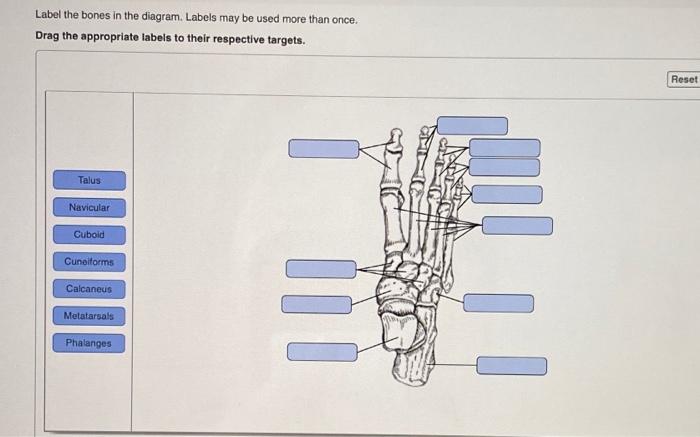 Label the bones in the diagram. Labels may be used more than once.

Drag the appropriate labels to their respective targets.

Reset

Talus

Navicular

Cuboid

Cuneiforms

Calcaneus

Metatarsals

Phalanges