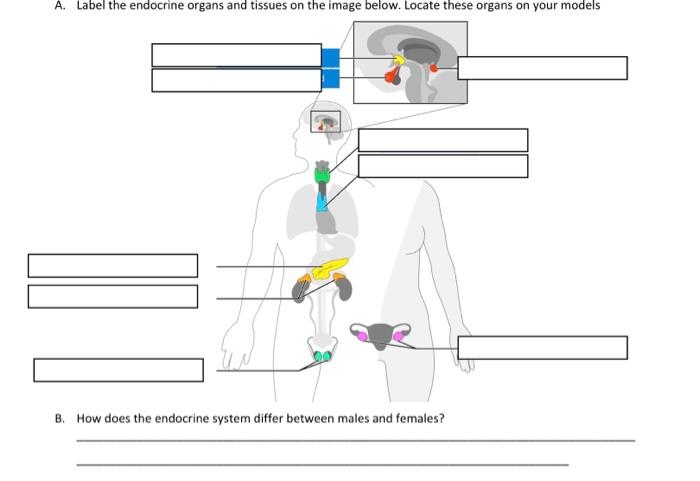 A. Label the endocrine organs and tissues on the image below. Locate these organs on your models

B. How does the endocrine system differ between males and females?