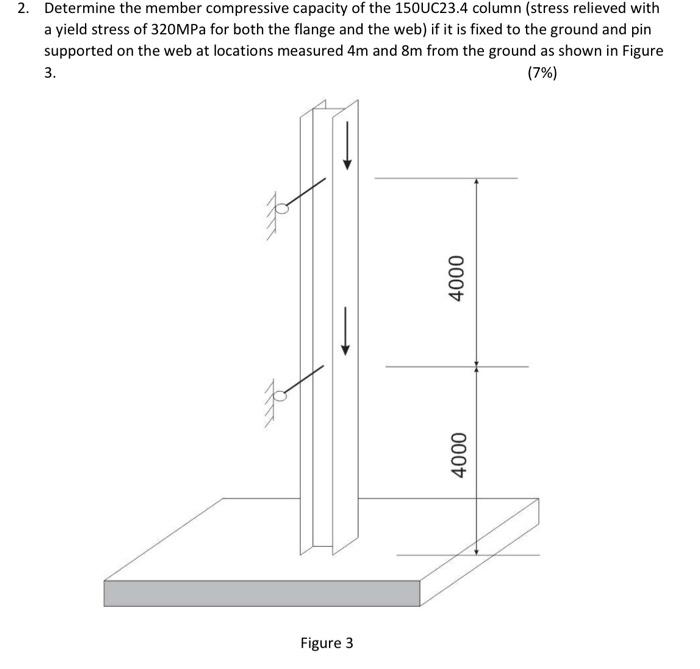 2. Determine the member compressive capacity of the 150UC23.4 column (stress relieved with a yield stress of 320MPa for both the flange and the web) if it is fixed to the ground and pin supported on the web at locations measured 4m and 8m from the ground as shown in Figure 3. (7%)

4000

4000

Figure 3