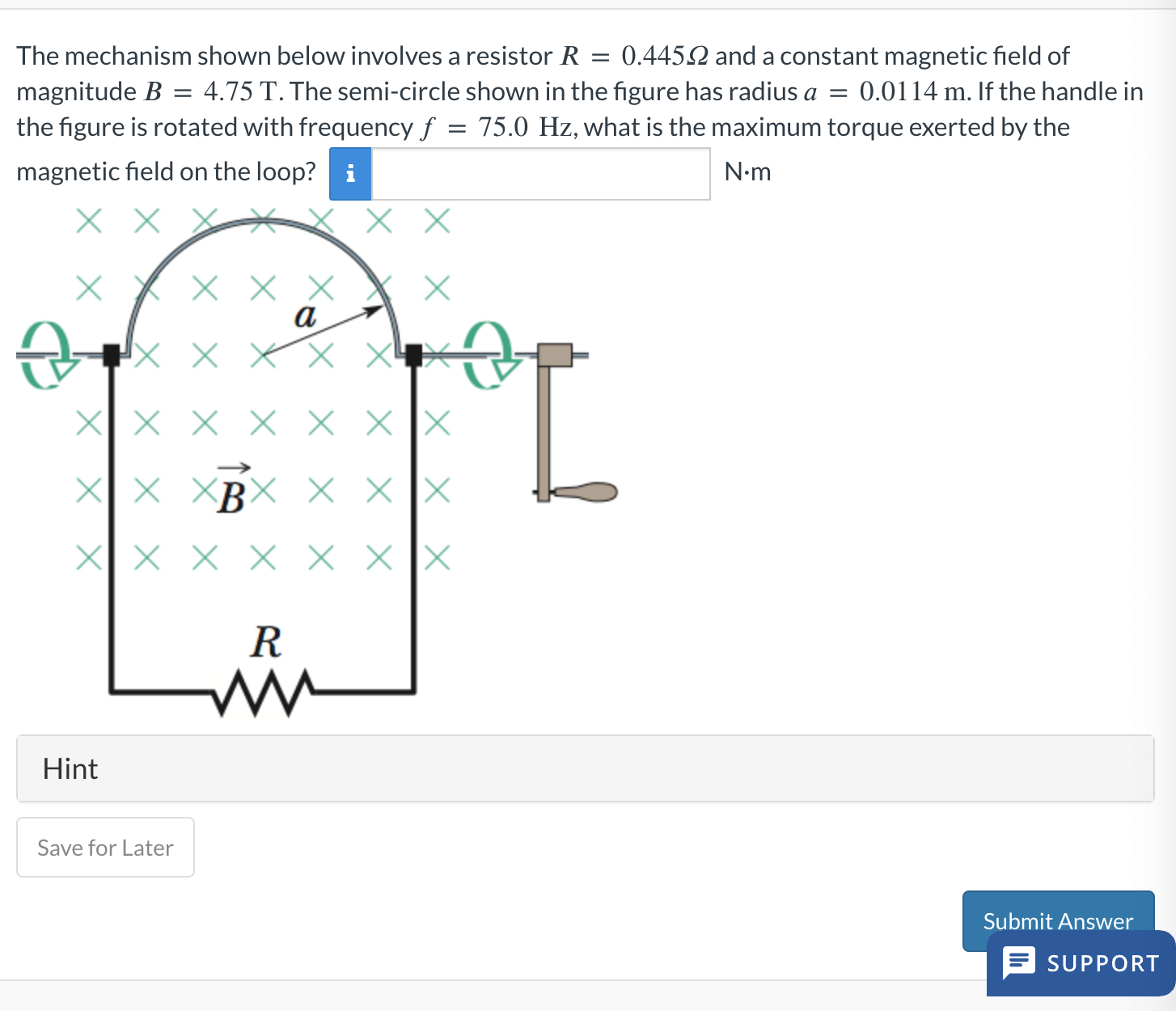 The mechanism shown below involves a resistor $R = 0.445\Omega$ and a constant magnetic field of magnitude $B = 4.75$ T. The semi-circle shown in the figure has radius $a = 0.0114$ m. If the handle in the figure is rotated with frequency $f = 75.0$ Hz, what is the maximum torque exerted by the magnetic field on the loop? i N·m

$a$

$\vec{B}$

$R$

Hint

Save for Later

Submit Answer

SUPPORT