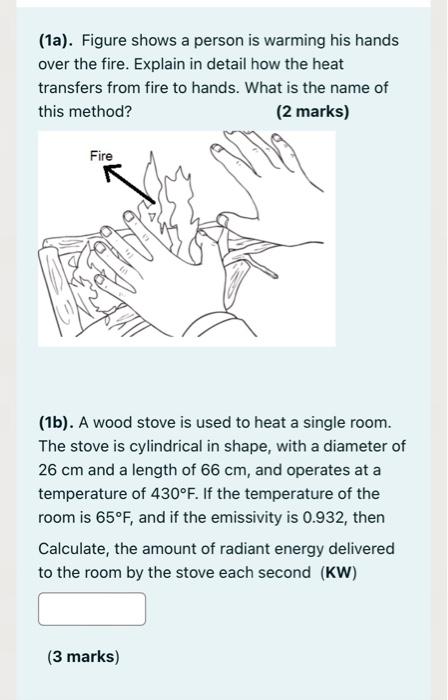 (1a). Figure shows a person is warming his hands over the fire. Explain in detail how the heat transfers from fire to hands. What is the name of this method? (2 marks)

Fire

(1b). A wood stove is used to heat a single room. The stove is cylindrical in shape, with a diameter of 26 cm and a length of 66 cm, and operates at a temperature of 430°F. If the temperature of the room is 65°F, and if the emissivity is 0.932, then

Calculate, the amount of radiant energy delivered to the room by the stove each second (KW)

(3 marks)