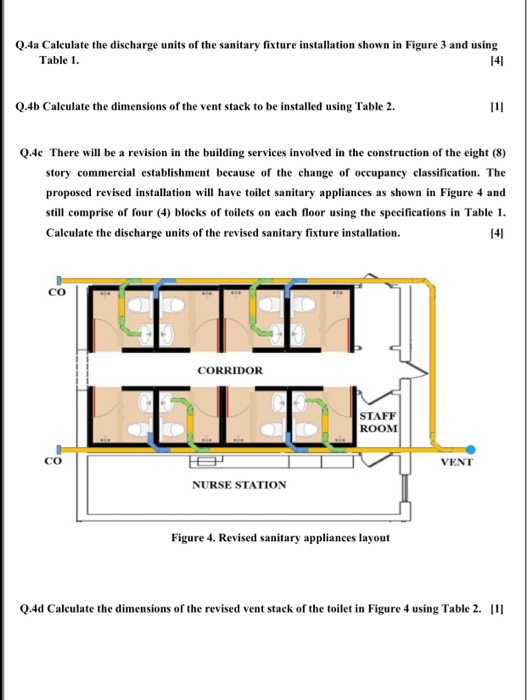 Q.4a Calculate the discharge units of the sanitary fixture installation shown in Figure 3 and using Table 1. [4]

Q.4b Calculate the dimensions of the vent stack to be installed using Table 2. [1]

Q.4c There will be a revision in the building services involved in the construction of the eight (8) story commercial establishment because of the change of occupancy classification. The proposed revised installation will have toilet sanitary appliances as shown in Figure 4 and still comprise of four (4) blocks of toilets on each floor using the specifications in Table 1. Calculate the discharge units of the revised sanitary fixture installation. [4]

CO

CORRIDOR

STAFF ROOM

CO

VENT

NURSE STATION

Figure 4. Revised sanitary appliances layout

Q.4d Calculate the dimensions of the revised vent stack of the toilet in Figure 4 using Table 2. [1]