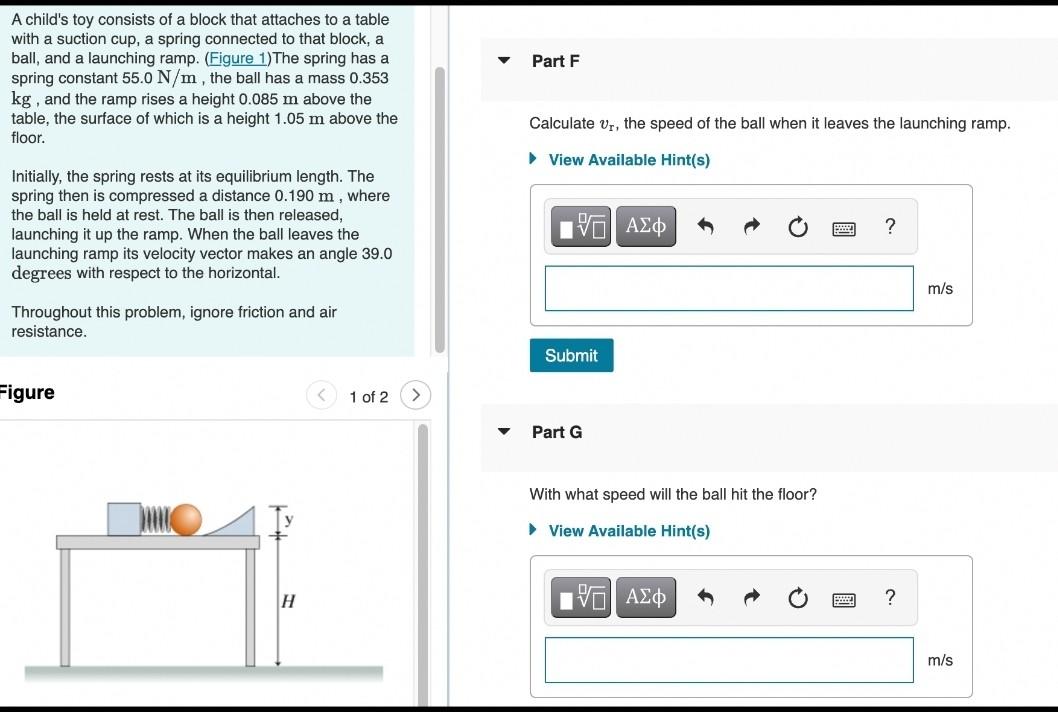 A child's toy consists of a block that attaches to a table with a suction cup, a spring connected to that block, a ball, and a launching ramp. (Figure 1)The spring has a spring constant 55.0 $N/m$ , the ball has a mass 0.353 $kg$ , and the ramp rises a height 0.085 $m$ above the table, the surface of which is a height 1.05 $m$ above the floor.

Initially, the spring rests at its equilibrium length. The spring then is compressed a distance 0.190 $m$ , where the ball is held at rest. The ball is then released, launching it up the ramp. When the ball leaves the launching ramp its velocity vector makes an angle 39.0 degrees with respect to the horizontal.

Throughout this problem, ignore friction and air resistance.

Figure

1 of 2

y

H

Part F

Calculate $v_r$, the speed of the ball when it leaves the launching ramp.

View Available Hint(s)

ΑΣφ

?

m/s

Submit

Part G

With what speed will the ball hit the floor?

View Available Hint(s)

ΑΣφ

?

m/s