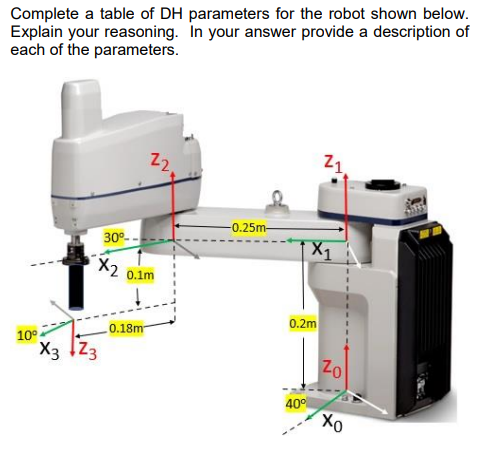 Complete a table of DH parameters for the robot shown below. Explain your reasoning. In your answer provide a description of each of the parameters.

$Z_2$

$Z_1$

0.25m

30º

$X_1$

$X_2$

0.1m

0.18m

0.2m

10º

$X_3$

$Z_3$

$Z_0$

40º

$X_0$