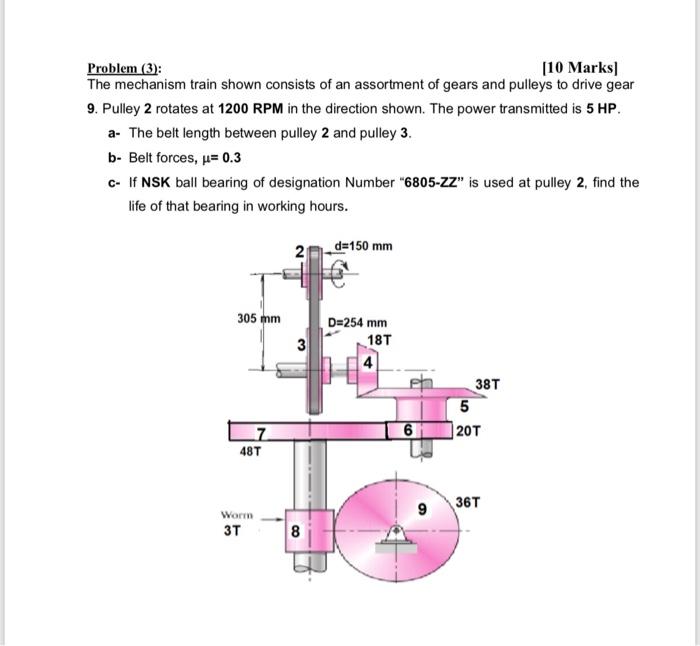 Problem (3): [10 Marks]

The mechanism train shown consists of an assortment of gears and pulleys to drive gear 9. Pulley 2 rotates at 1200 RPM in the direction shown. The power transmitted is 5 HP.

a- The belt length between pulley 2 and pulley 3.

b- Belt forces, $\mu = 0.3$

c- If NSK ball bearing of designation Number "6805-ZZ" is used at pulley 2, find the life of that bearing in working hours.

2
d=150 mm
305 mm
D=254 mm
3
18T
4
38T
5
7
6
20T
48T
Worm
3T
8
9
36T