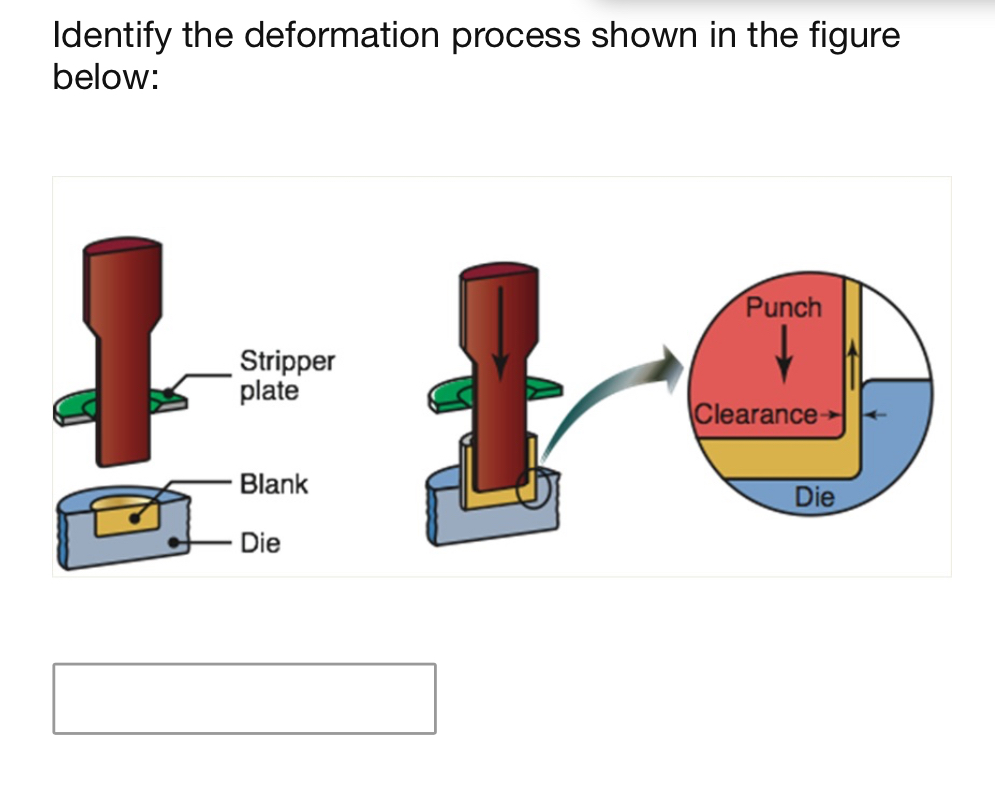 Identify the deformation process shown in the figure below:

Stripper plate

Blank

Die

Punch

Clearance

Die