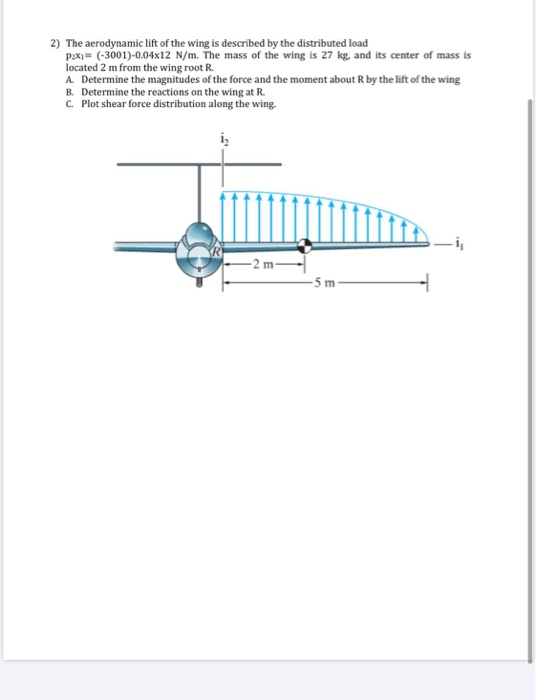 2) The aerodynamic lift of the wing is described by the distributed load $p_2x_1$= (-3001)-0.04x12 N/m. The mass of the wing is 27 kg, and its center of mass is located 2 m from the wing root R.
A. Determine the magnitudes of the force and the moment about R by the lift of the wing
B. Determine the reactions on the wing at R.
C. Plot shear force distribution along the wing.

$i_2$

$i_1$

R

2 m

5 m