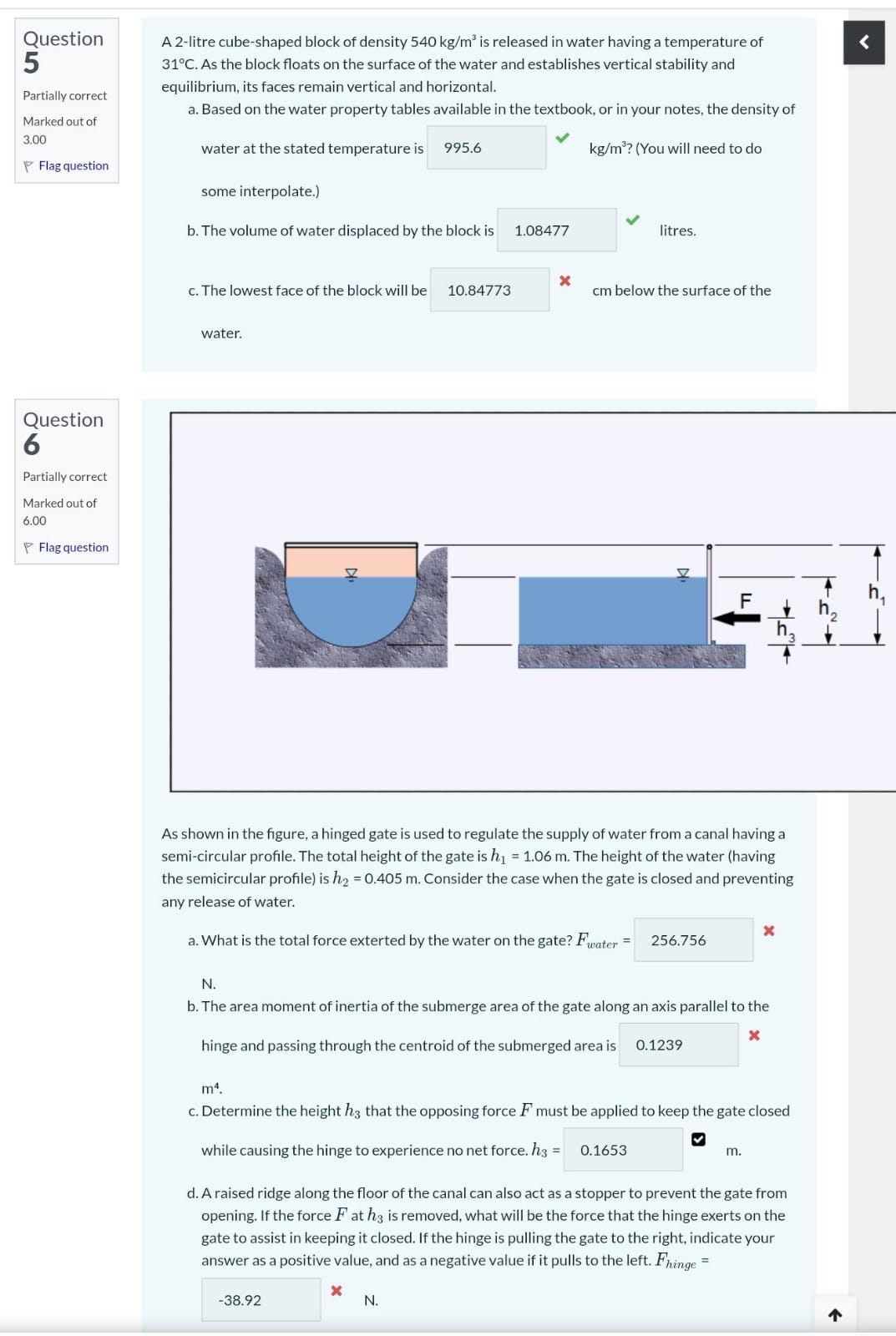 Question 5

Partially correct

Marked out of 3.00

Flag question

A 2-litre cube-shaped block of density 540 kg/m³ is released in water having a temperature of 31°C. As the block floats on the surface of the water and establishes vertical stability and equilibrium, its faces remain vertical and horizontal.

a. Based on the water property tables available in the textbook, or in your notes, the density of water at the stated temperature is 995.6 kg/m³? (You will need to do some interpolate.)

b. The volume of water displaced by the block is 1.08477 litres.

c. The lowest face of the block will be 10.84773 cm below the surface of the water.

Question 6

Partially correct

Marked out of 6.00

Flag question

F

$h_3$

$h_2$

$h_1$

As shown in the figure, a hinged gate is used to regulate the supply of water from a canal having a semi-circular profile. The total height of the gate is $h_1$ = 1.06 m. The height of the water (having the semicircular profile) is $h_2$ = 0.405 m. Consider the case when the gate is closed and preventing any release of water.

a. What is the total force exterted by the water on the gate? $F_{water}$ = 256.756 N.

b. The area moment of inertia of the submerge area of the gate along an axis parallel to the hinge and passing through the centroid of the submerged area is 0.1239 m⁴.

c. Determine the height $h_3$ that the opposing force $F$ must be applied to keep the gate closed while causing the hinge to experience no net force. $h_3$ = 0.1653 m.

d. A raised ridge along the floor of the canal can also act as a stopper to prevent the gate from opening. If the force $F$ at $h_3$ is removed, what will be the force that the hinge exerts on the gate to assist in keeping it closed. If the hinge is pulling the gate to the right, indicate your answer as a positive value, and as a negative value if it pulls to the left. $F_{hinge}$ =

-38.92 N.