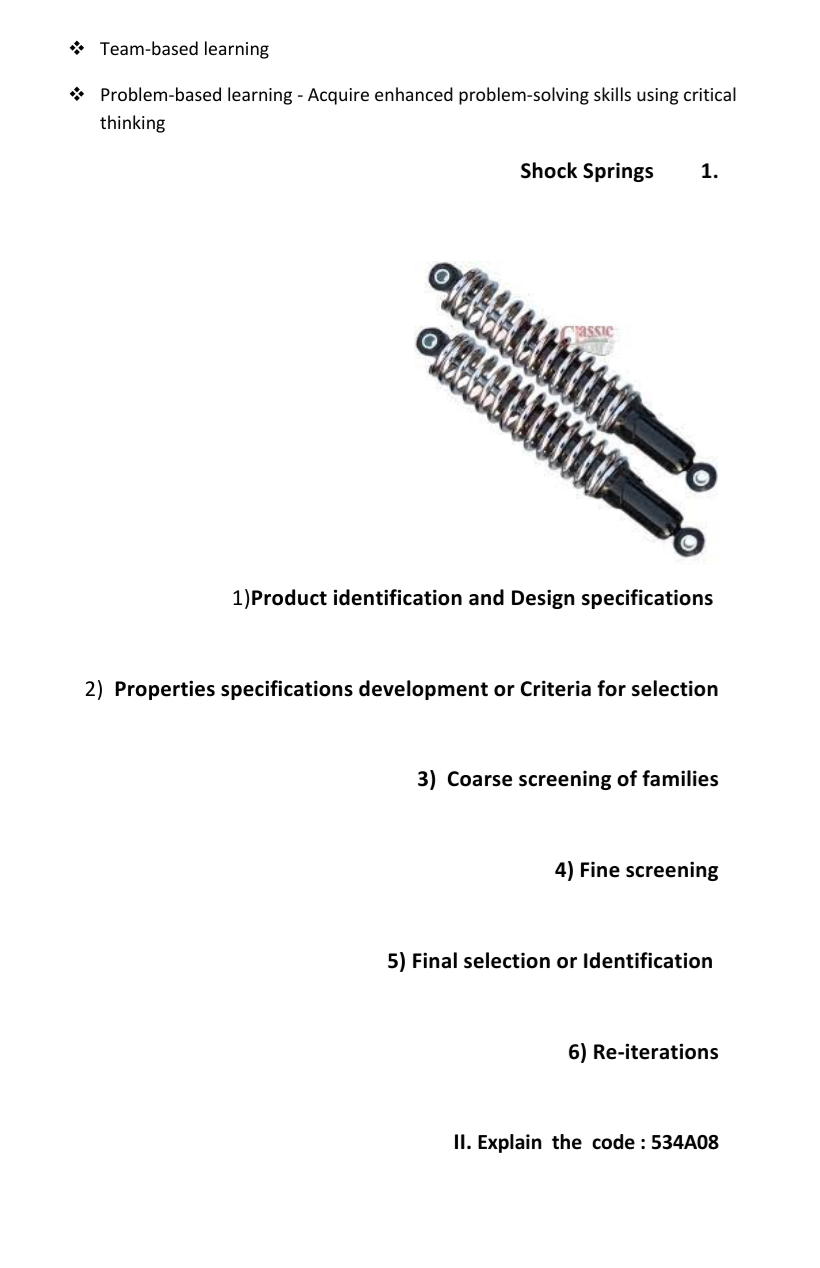 ❖ Team-based learning

❖ Problem-based learning - Acquire enhanced problem-solving skills using critical thinking

Shock Springs 1.

Classic

1)Product identification and Design specifications

2) Properties specifications development or Criteria for selection

3) Coarse screening of families

4) Fine screening

5) Final selection or Identification

6) Re-iterations

II. Explain the code : 534A08