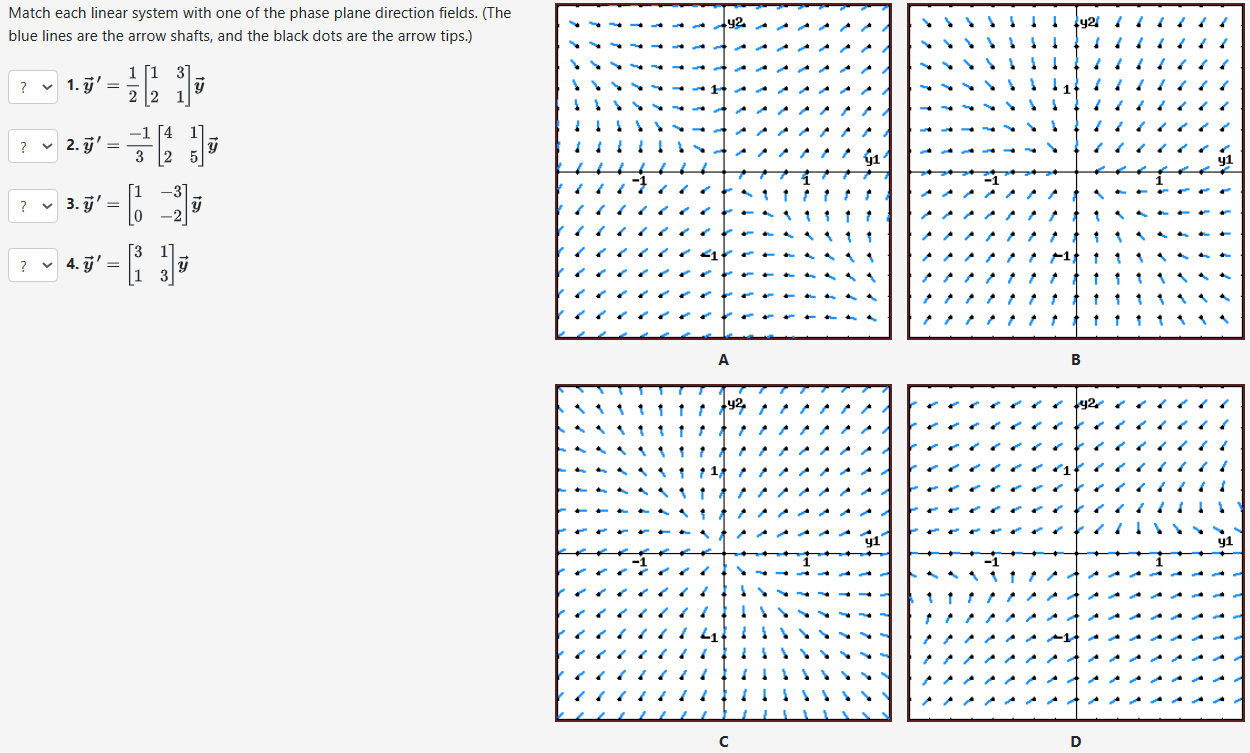 Match each linear system with one of the phase plane direction fields. (The blue lines are the arrow shafts, and the black dots are the arrow tips.)

? 1. $\vec{y}\,' = \frac{1}{2}\begin{bmatrix} 1 & 3 \\ 2 & 1 \end{bmatrix}\vec{y}$

? 2. $\vec{y}\,' = \frac{-1}{3}\begin{bmatrix} 4 & 1 \\ 2 & 5 \end{bmatrix}\vec{y}$

? 3. $\vec{y}\,' = \begin{bmatrix} 1 & -3 \\ 0 & -2 \end{bmatrix}\vec{y}$

? 4. $\vec{y}\,' = \begin{bmatrix} 3 & 1 \\ 1 & 3 \end{bmatrix}\vec{y}$

y2
1
y1
-1
1
-1
A

y2
1
y1
-1
1
-1
B

y2
1
y1
-1
1
-1
C

y2
1
y1
-1
1
-1
D