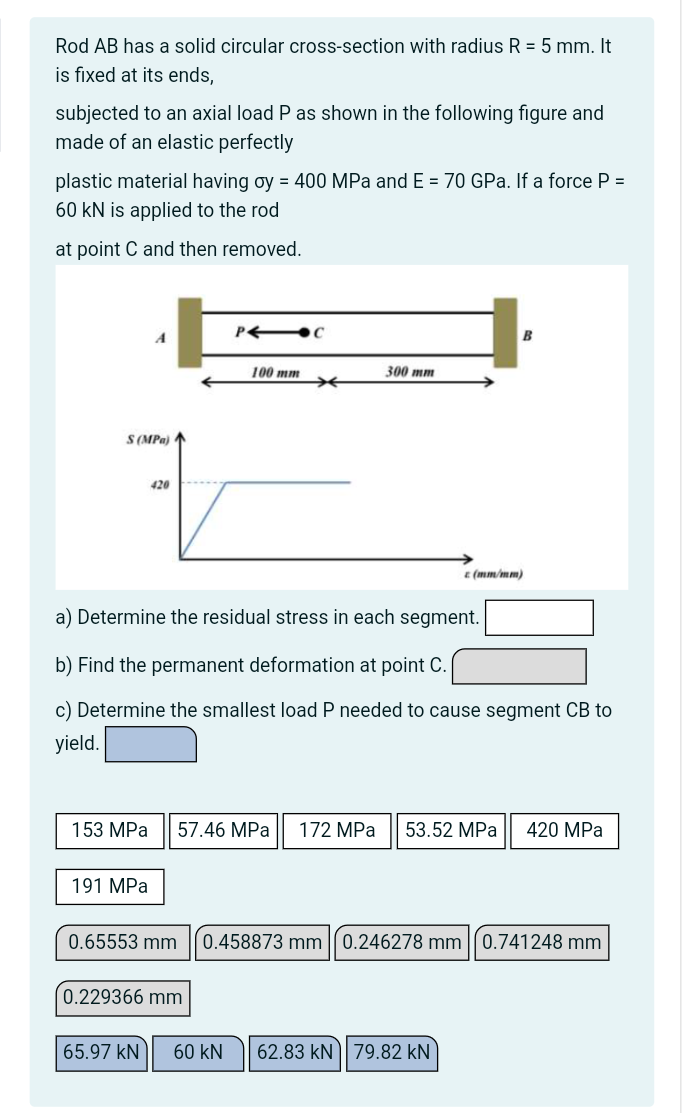 Rod AB has a solid circular cross-section with radius R = 5 mm. It is fixed at its ends,

subjected to an axial load P as shown in the following figure and made of an elastic perfectly

plastic material having σy = 400 MPa and E = 70 GPa. If a force P = 60 kN is applied to the rod

at point C and then removed.

A
P
C
B
100 mm
300 mm
S (MPa)
420
ε (mm/mm)

a) Determine the residual stress in each segment.

b) Find the permanent deformation at point C.

c) Determine the smallest load P needed to cause segment CB to yield.

153 MPa
57.46 MPa
172 MPa
53.52 MPa
420 MPa
191 MPa

0.65553 mm
0.458873 mm
0.246278 mm
0.741248 mm
0.229366 mm

65.97 kN
60 kN
62.83 kN
79.82 kN