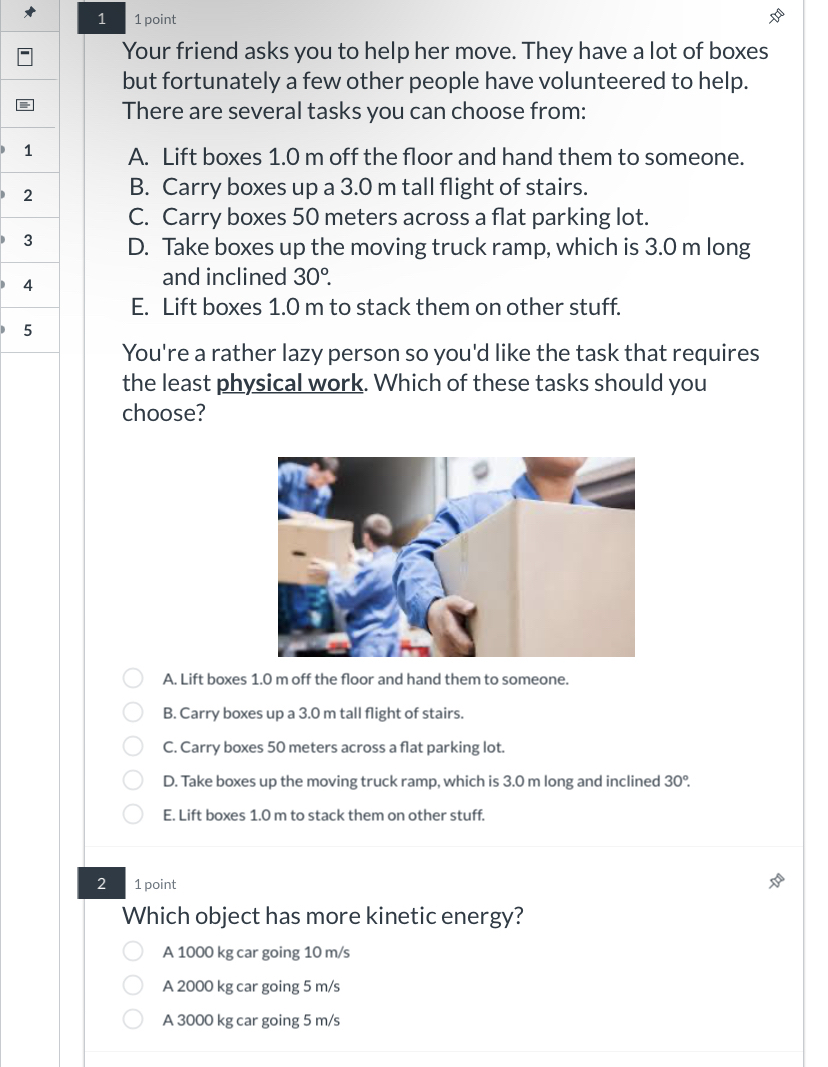 1
2
3
4
5

1 1 point

Your friend asks you to help her move. They have a lot of boxes but fortunately a few other people have volunteered to help. There are several tasks you can choose from:

A. Lift boxes 1.0 m off the floor and hand them to someone.
B. Carry boxes up a 3.0 m tall flight of stairs.
C. Carry boxes 50 meters across a flat parking lot.
D. Take boxes up the moving truck ramp, which is 3.0 m long and inclined 30°.
E. Lift boxes 1.0 m to stack them on other stuff.

You're a rather lazy person so you'd like the task that requires the least physical work. Which of these tasks should you choose?

A. Lift boxes 1.0 m off the floor and hand them to someone.
B. Carry boxes up a 3.0 m tall flight of stairs.
C. Carry boxes 50 meters across a flat parking lot.
D. Take boxes up the moving truck ramp, which is 3.0 m long and inclined 30°.
E. Lift boxes 1.0 m to stack them on other stuff.

2 1 point

Which object has more kinetic energy?

A 1000 kg car going 10 m/s
A 2000 kg car going 5 m/s
A 3000 kg car going 5 m/s