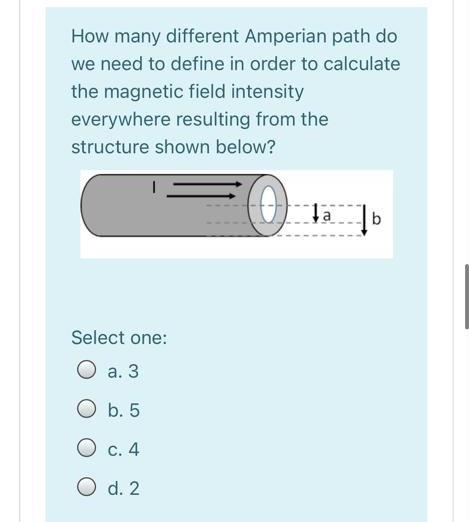 How many different Amperian path do we need to define in order to calculate the magnetic field intensity everywhere resulting from the structure shown below?

I

a

b

Select one:

a. 3

b. 5

c. 4

d. 2