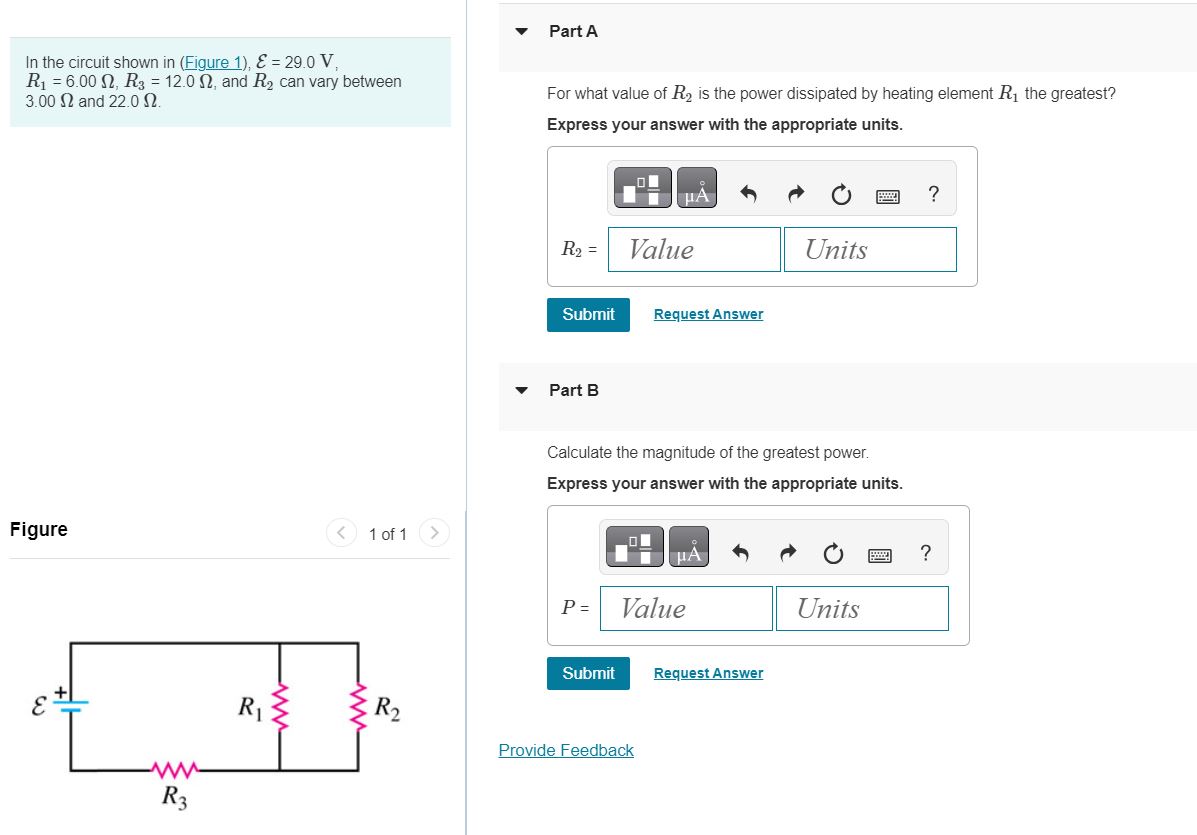 In the circuit shown in (Figure 1), $\mathcal{E}$ = 29.0 V, $R_1$ = 6.00 $\Omega$, $R_3$ = 12.0 $\Omega$, and $R_2$ can vary between 3.00 $\Omega$ and 22.0 $\Omega$.

Figure

1 of 1

$\mathcal{E}$ + $R_1$ $R_2$ $R_3$

Part A

For what value of $R_2$ is the power dissipated by heating element $R_1$ the greatest?

Express your answer with the appropriate units.

μÅ ?

$R_2$ = Value Units

Submit Request Answer

Part B

Calculate the magnitude of the greatest power.

Express your answer with the appropriate units.

μÅ ?

$P$ = Value Units

Submit Request Answer

Provide Feedback